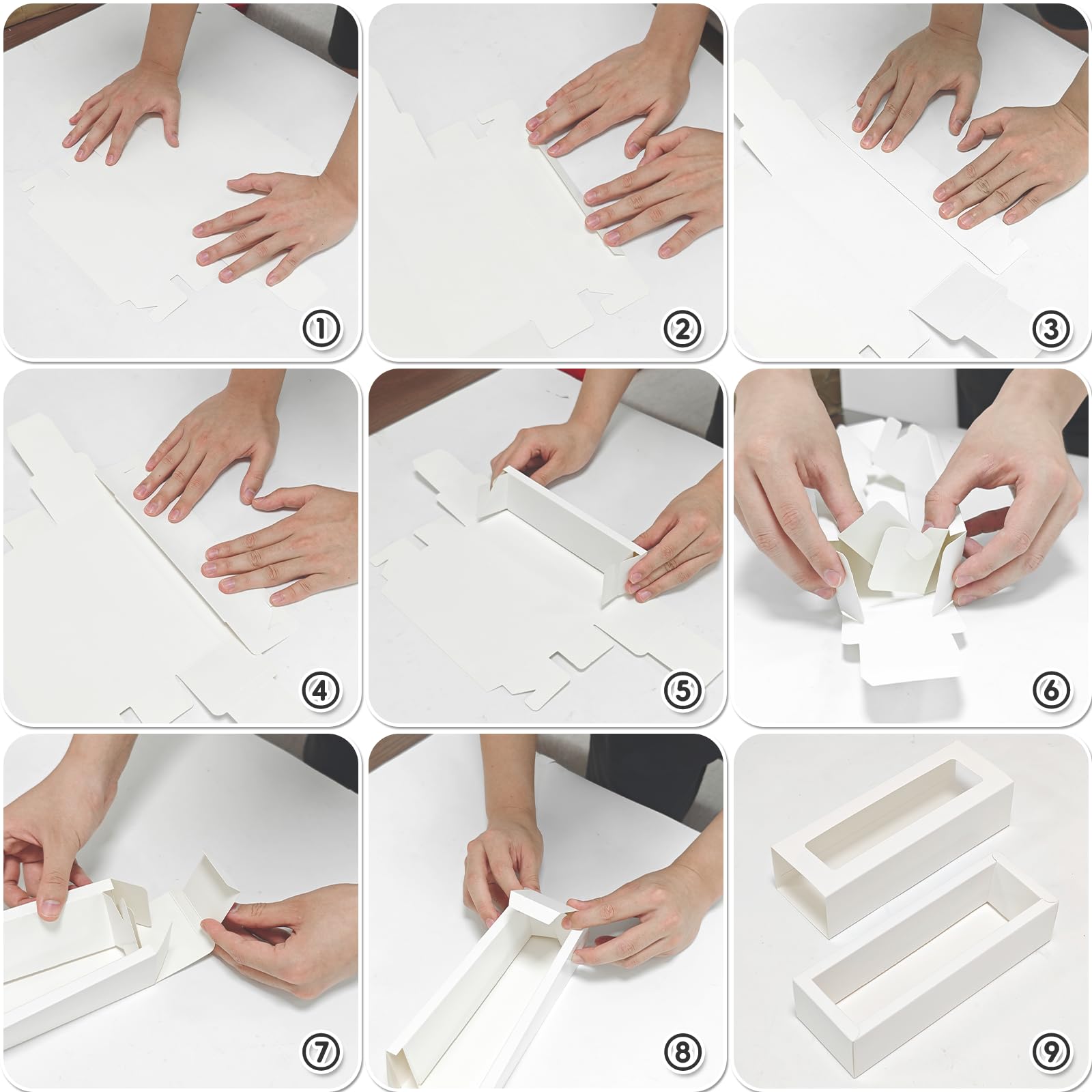 ①

②

③

④

⑤

⑥

⑦

⑧

⑨