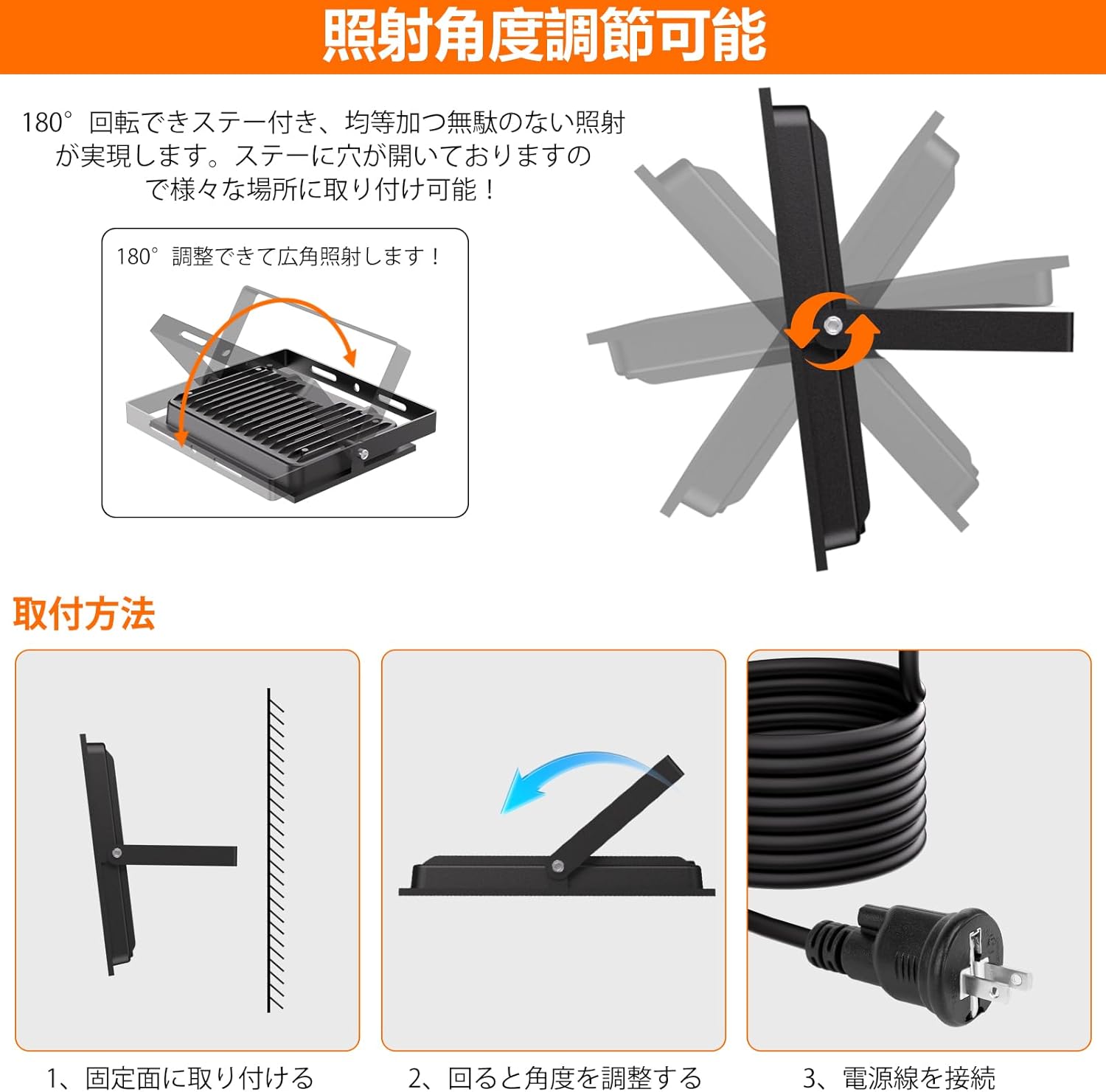 照射角度調節可能

180°回転できステー付き、均等加つ無駄のない照射が実現します。ステーに穴が開いておりますので様々な場所に取り付け可能！

180°調整できて広角照射します！

取付方法

1、固定面に取り付ける

2、回ると角度を調整する

3、電源線を接続