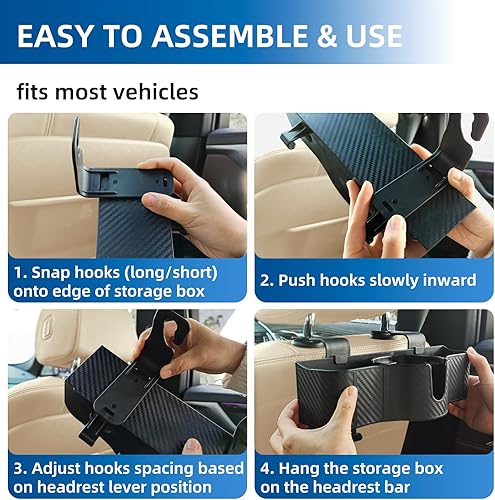 EASY TO ASSEMBLE & USE

fits most vehicles

1. Snap hooks (long/short) onto edge of storage box

2. Push hooks slowly inward

3. Adjust hooks spacing based on headrest lever position

4. Hang the storage box on the headrest bar