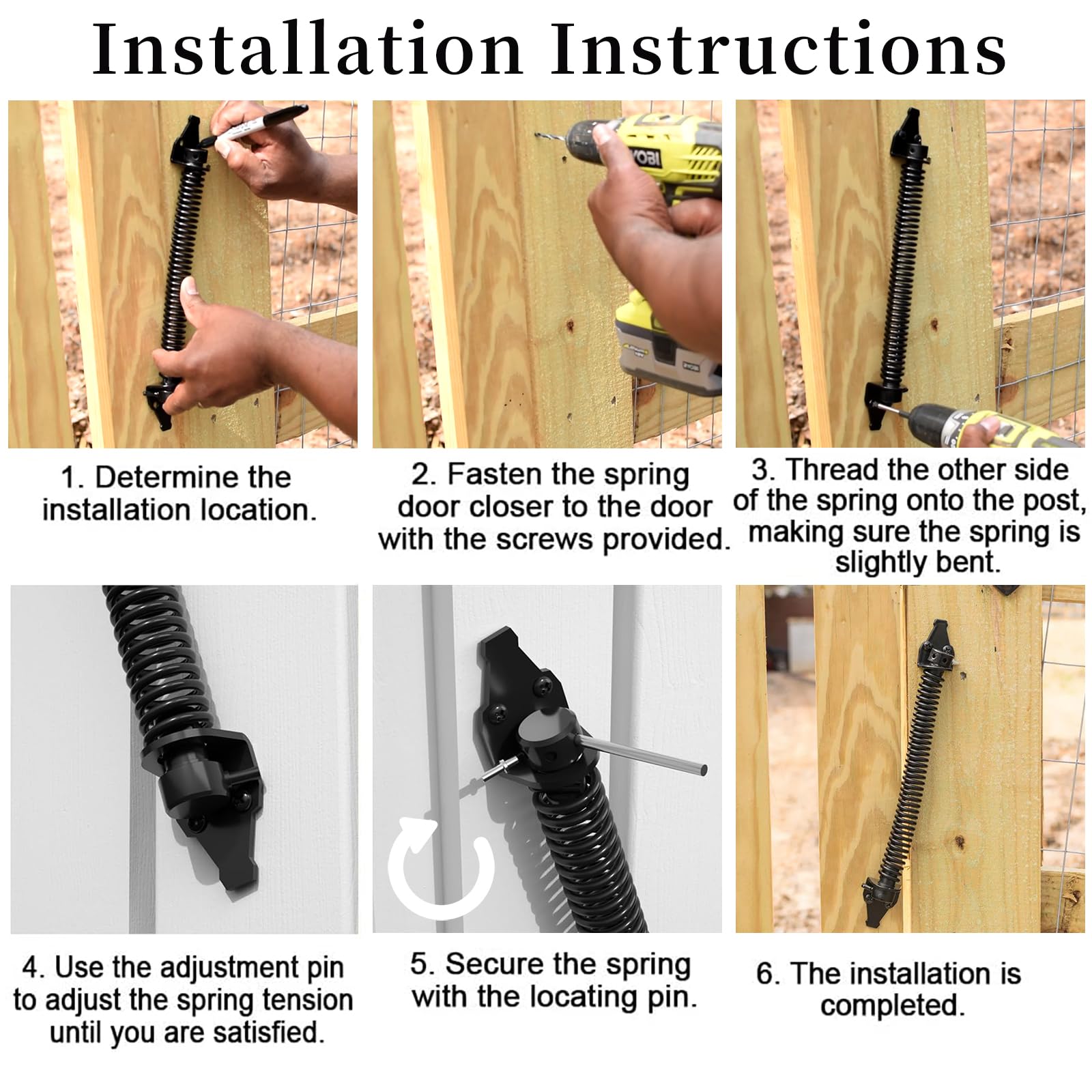 Installation Instructions

RYOBI

1. Determine the installation location.

2. Fasten the spring door closer to the door with the screws provided.

3. Thread the other side of the spring onto the post, making sure the spring is slightly bent.

4. Use the adjustment pin to adjust the spring tension until you are satisfied.

5. Secure the spring with the locating pin.

6. The installation is completed.