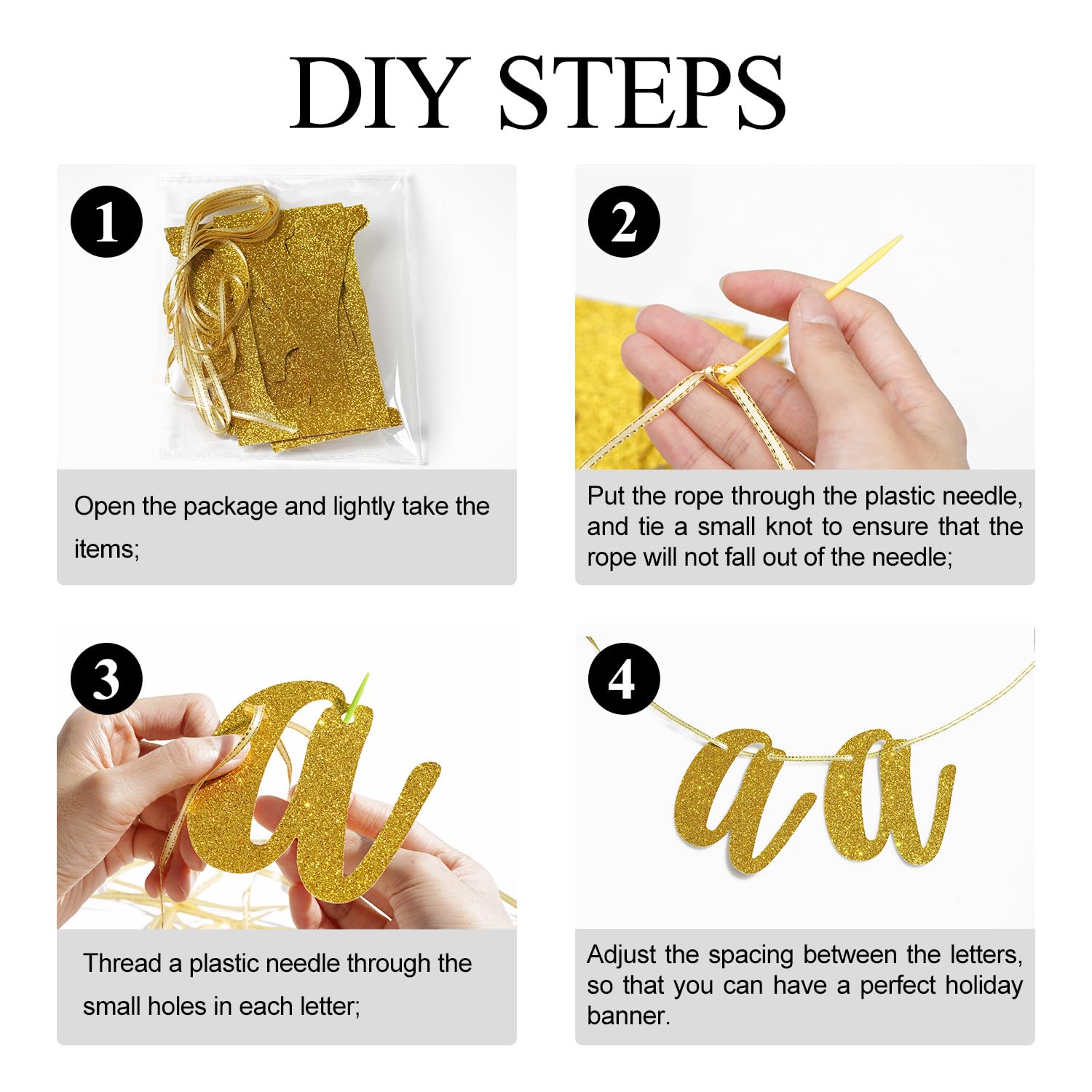 DIY STEPS

1

Open the package and lightly take the items;

2

Put the rope through the plastic needle, and tie a small knot to ensure that the rope will not fall out of the needle;

3

a

Thread a plastic needle through the small holes in each letter;

4

a a

Adjust the spacing between the letters, so that you can have a perfect holiday banner.