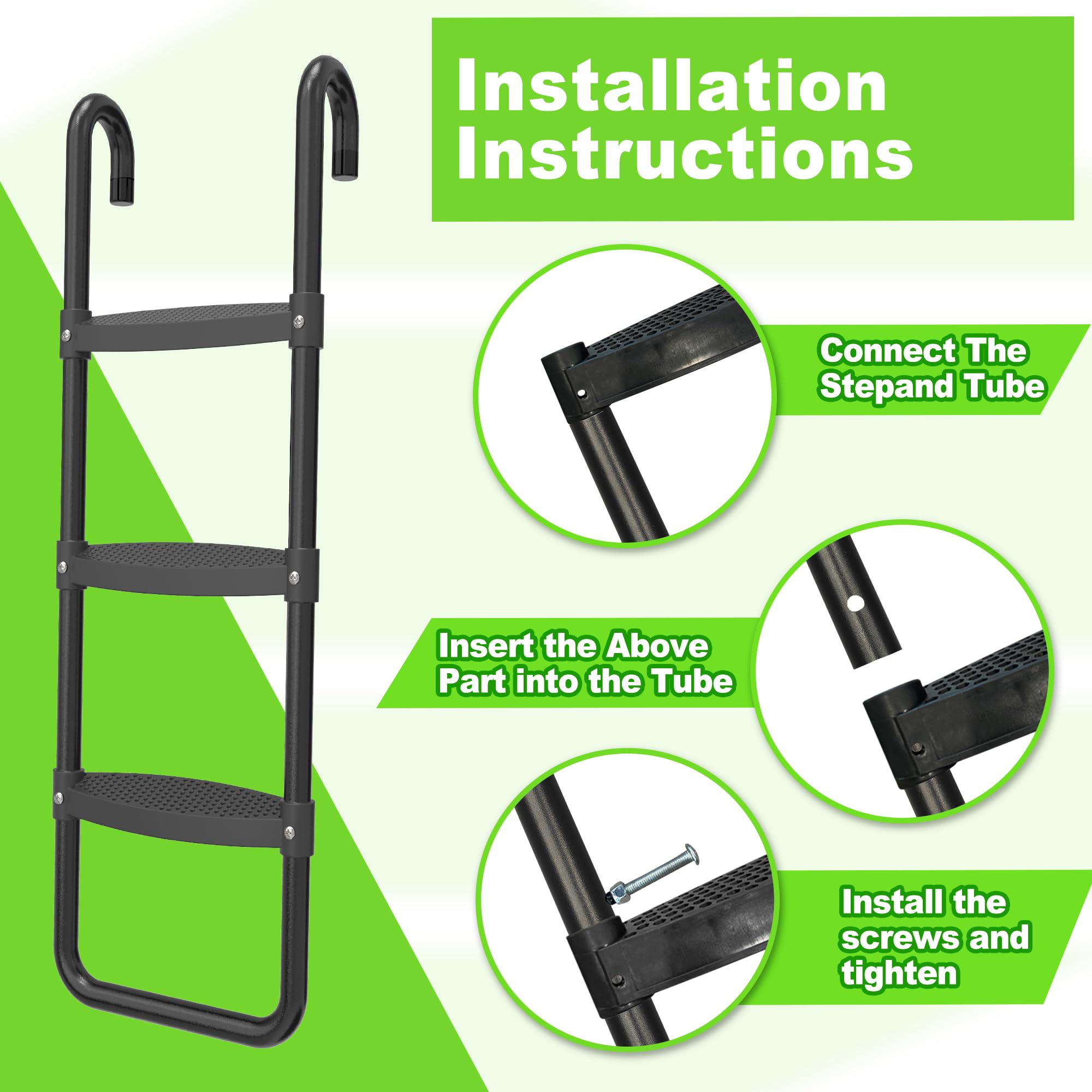 Installation Instructions

Connect The Stepand Tube

Insert the Above Part into the Tube

Install the screws and tighten