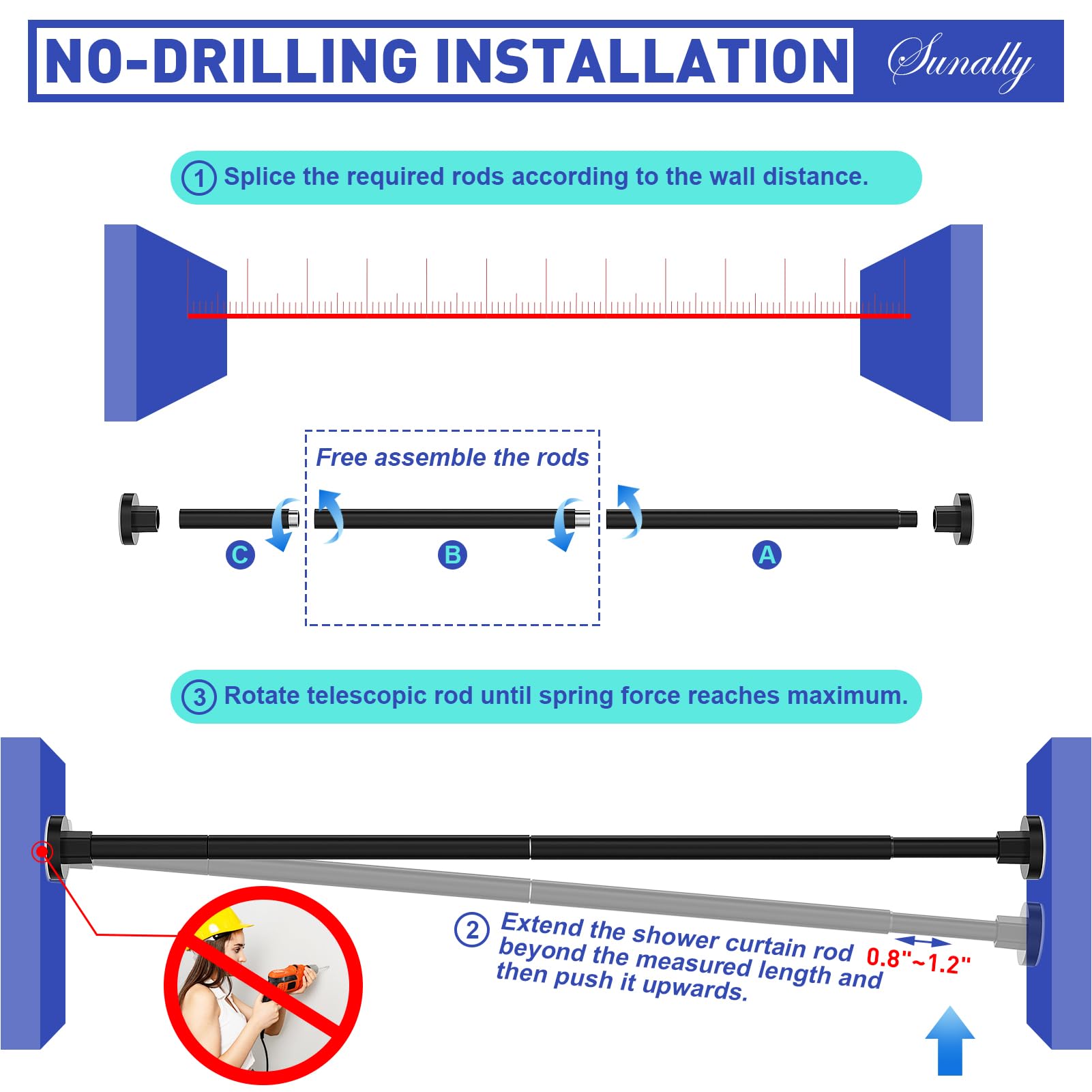 NO-DRILLING INSTALLATION Sunally

1 Splice the required rods according to the wall distance.

Free assemble the rods

C

B

A

3 Rotate telescopic rod until spring force reaches maximum.

2 Extend the shower curtain rod beyond the measured length and then push it upwards.

0.8"~1.2"