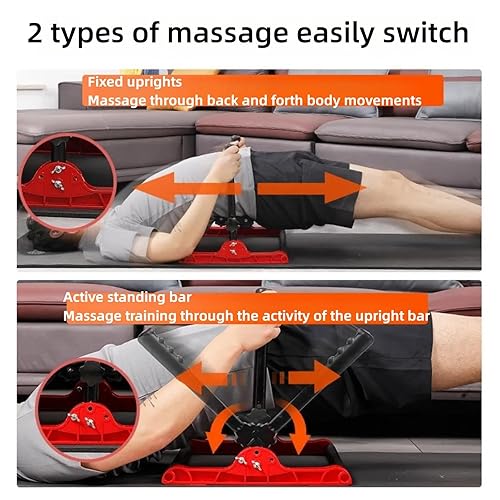 2 types of massage easily switch

Fixed uprights
Massage through back and forth body movements

Active standing bar
Massage training through the activity of the upright bar