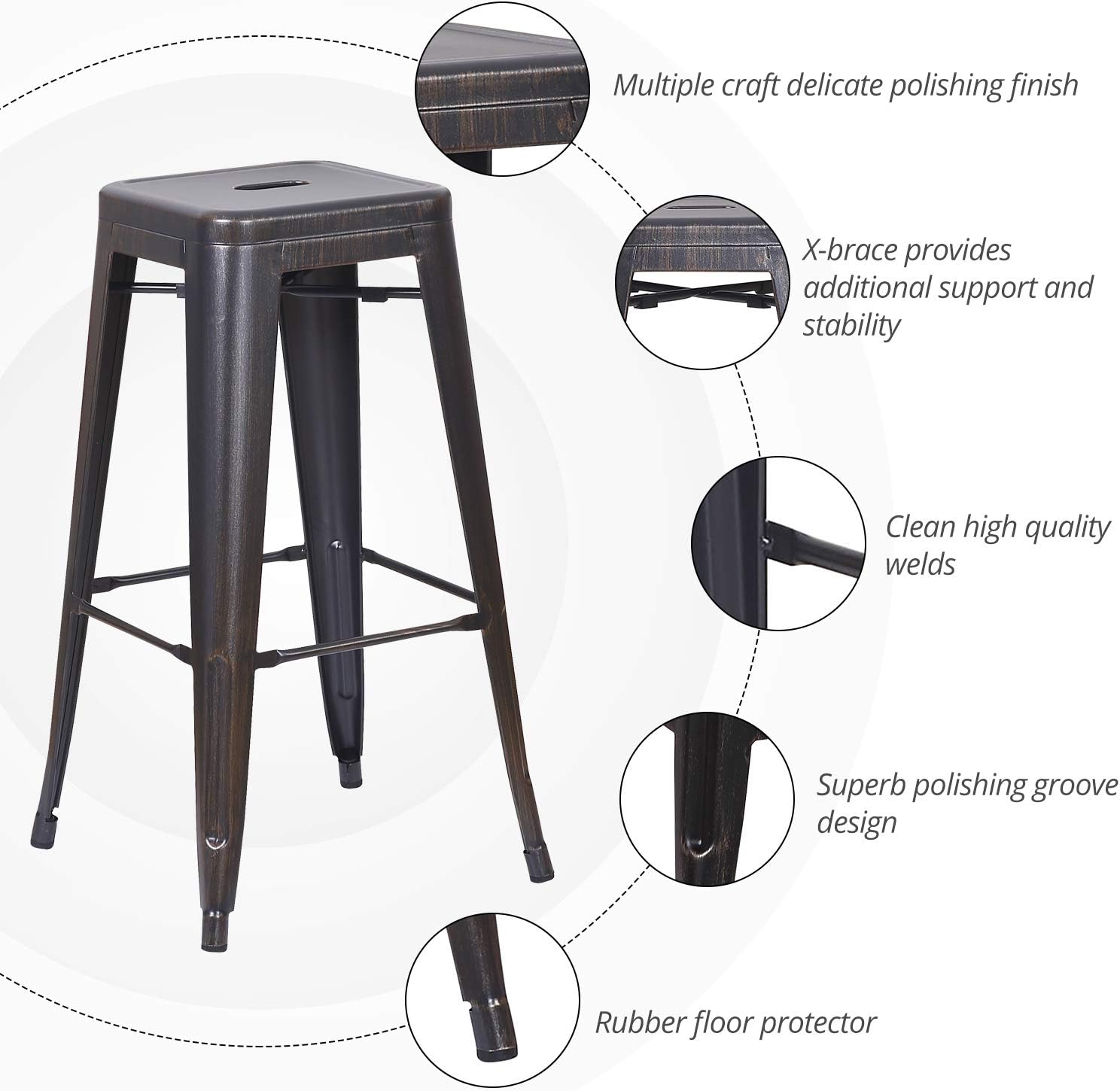 Multiple craft delicate polishing finish

X-brace provides additional support and stability

Clean high quality welds

Superb polishing groove design

Rubber floor protector