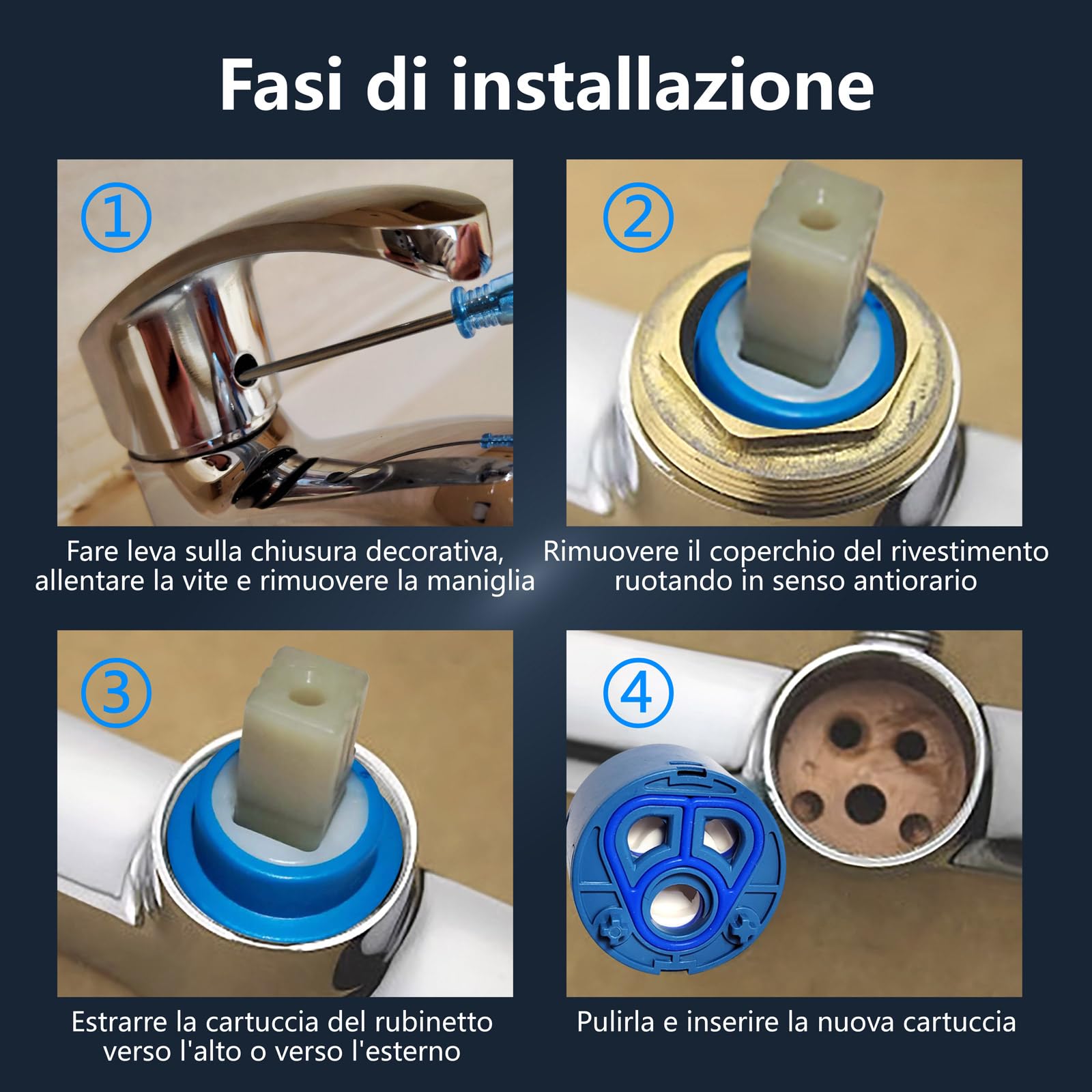 Fasi di installazione

①

Fare leva sulla chiusura decorativa, allentare la vite e rimuovere la maniglia

②

Rimuovere il coperchio del rivestimento ruotando in senso antiorario

③

Estrarre la cartuccia del rubinetto verso l'alto o verso l'esterno

④

Pulirla e inserire la nuova cartuccia