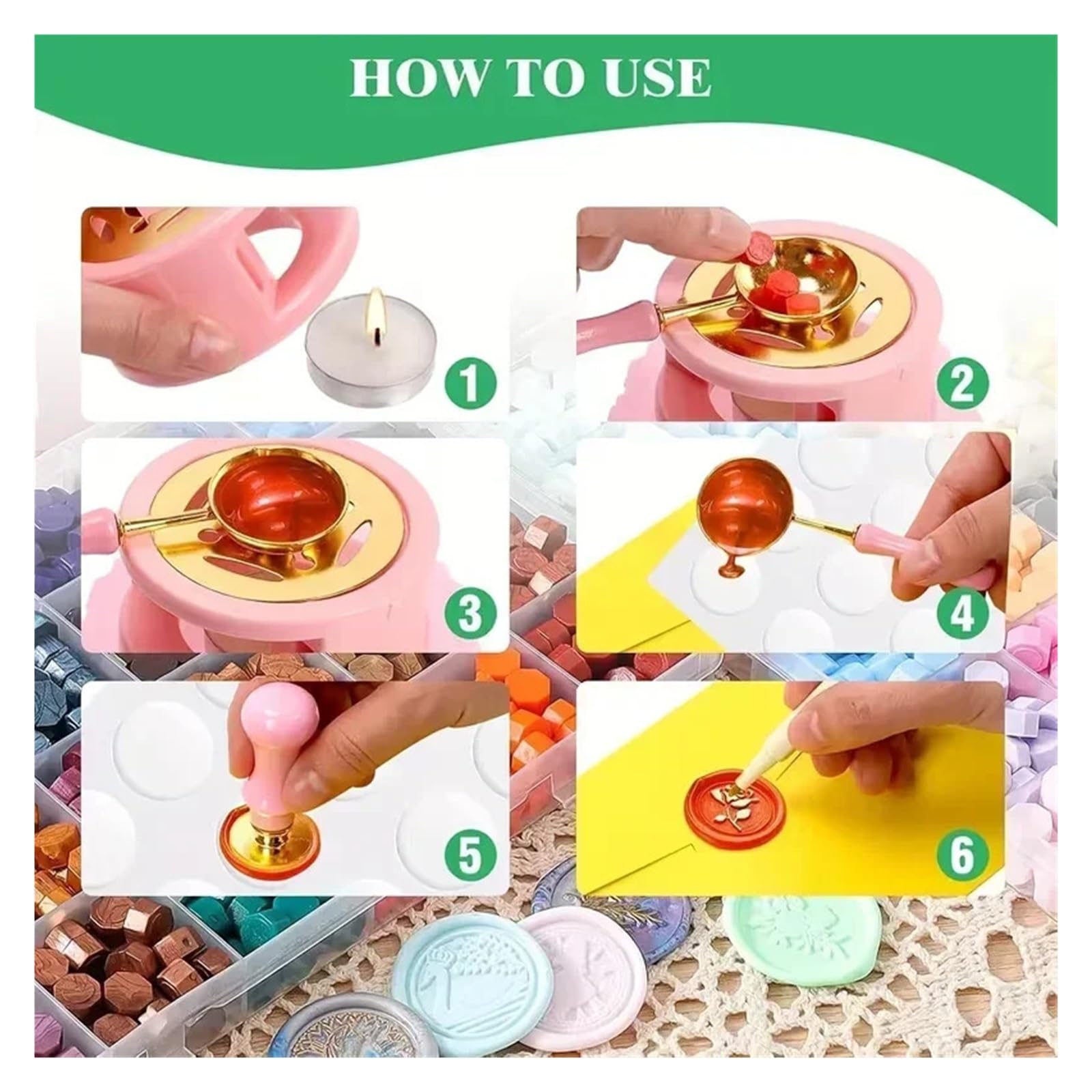 HOW TO USE

1

2

3

4

5

6