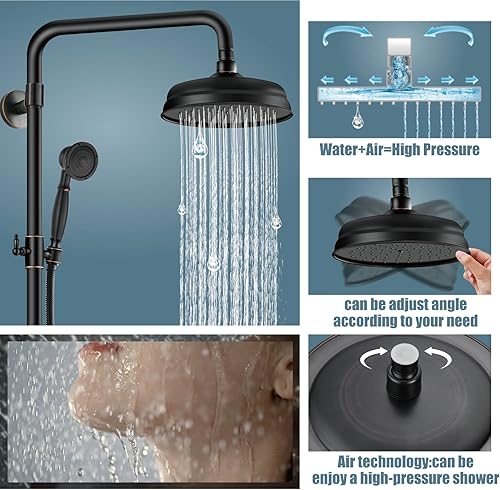 Water+Air=High Pressure

can be adjust angle according to your need

Air technology:can be enjoy a high-pressure shower