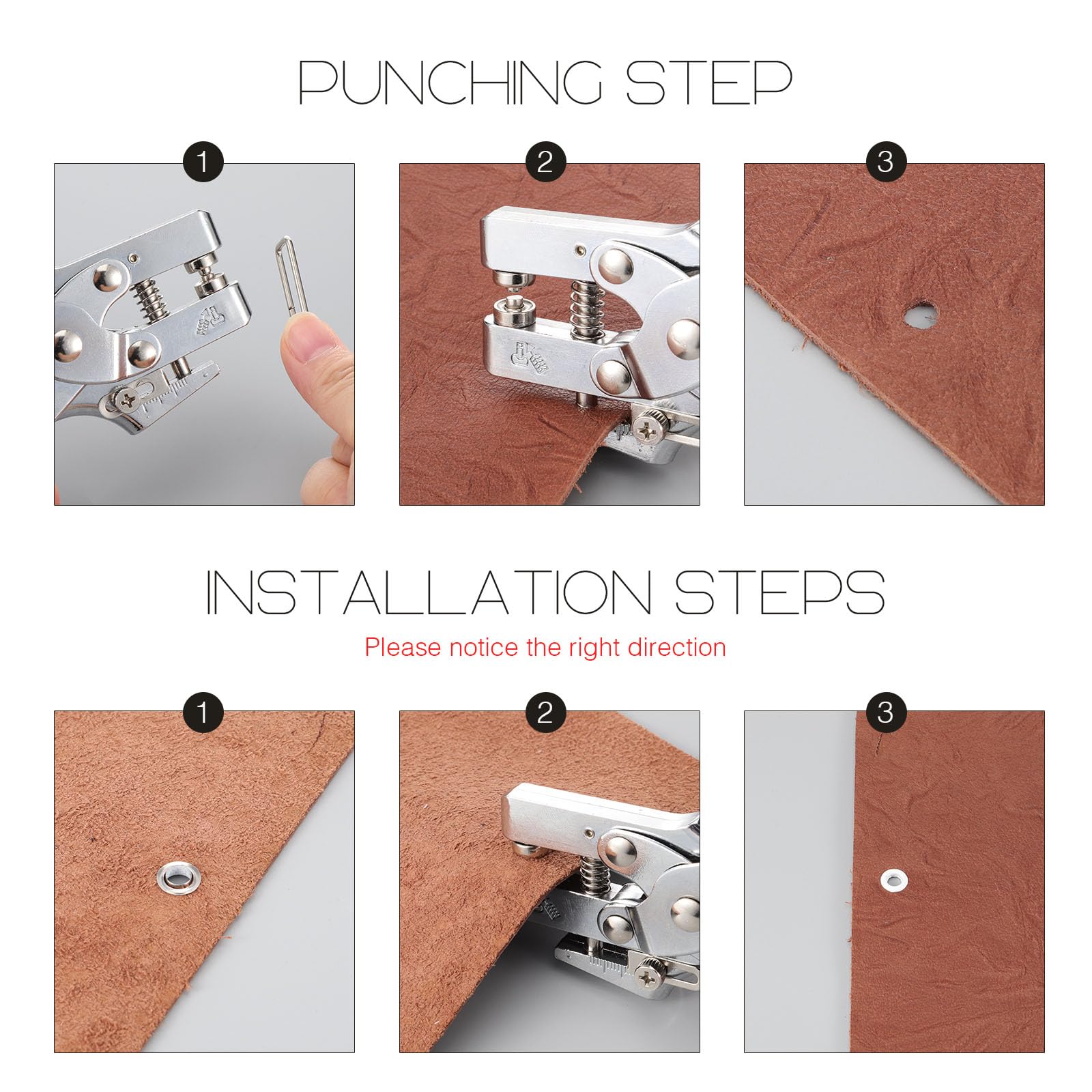 PUNCHING STEP

1

2

3

INSTALLATION STEPS

Please notice the right direction

1

2

3