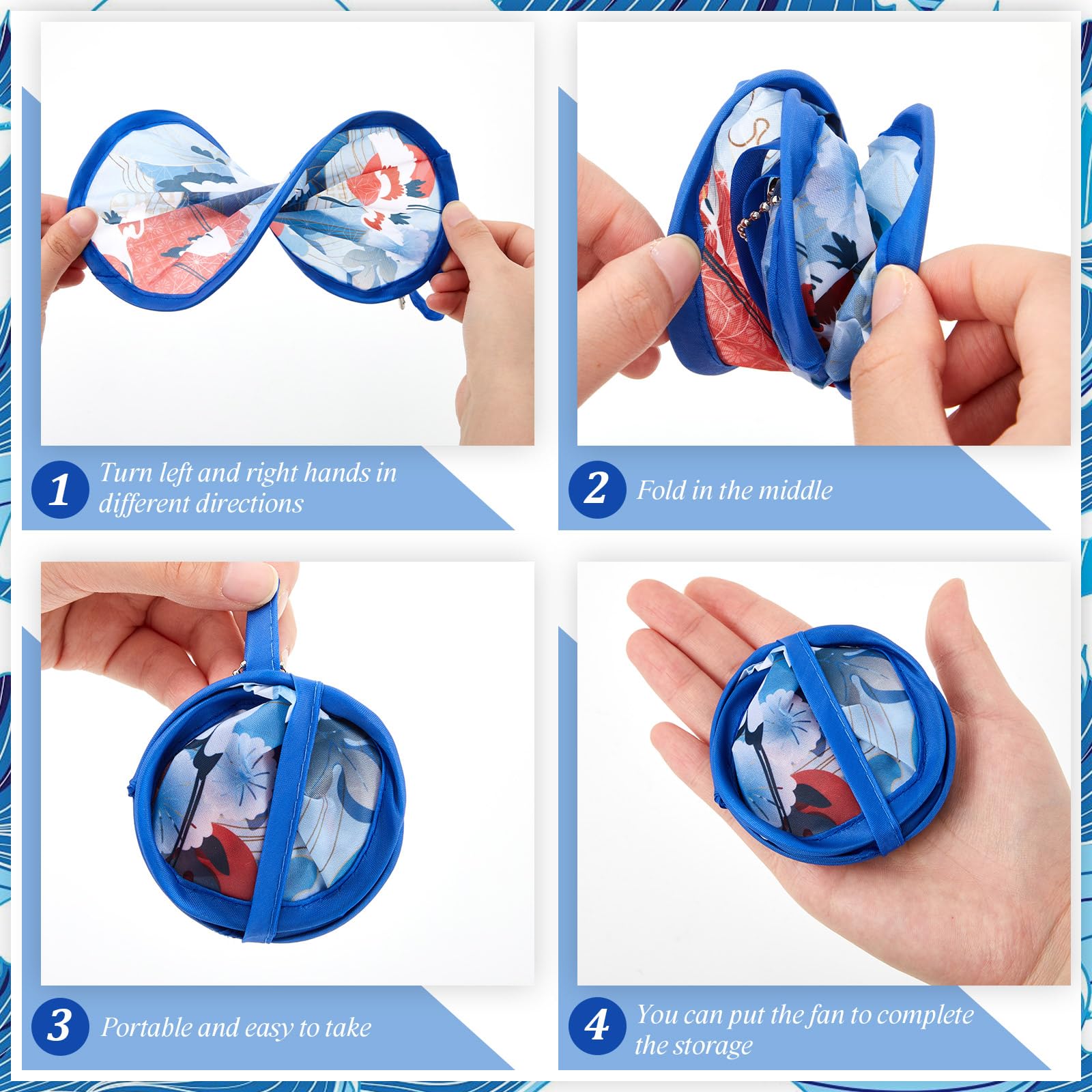 1 Turn left and right hands in different directions

2 Fold in the middle

3 Portable and easy to take

4 You can put the fan to complete the storage