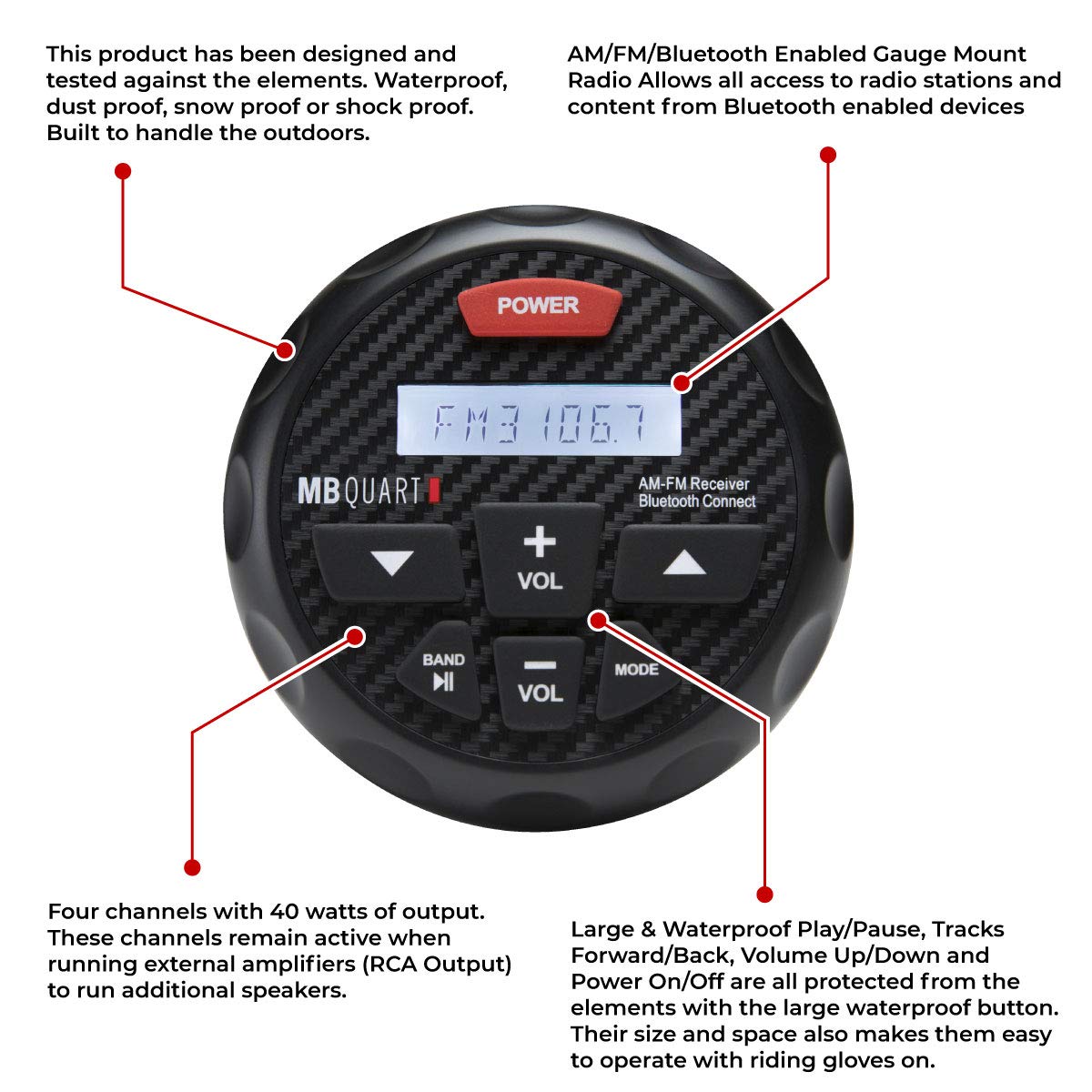 This product has been designed and tested against the elements. Waterproof, dust proof, snow proof or shock proof. Built to handle the outdoors.

AM/FM/Bluetooth Enabled Gauge Mount Radio Allows all access to radio stations and content from Bluetooth enabled devices

POWER

FM3 106.7

MB QUART

AM-FM Receiver
Bluetooth Connect

+
VOL

BAND

−
VOL

MODE

Four channels with 40 watts of output. These channels remain active when running external amplifiers (RCA Output) to run additional speakers.

Large & Waterproof Play/Pause, Tracks Forward/Back, Volume Up/Down and Power On/Off are all protected from the elements with the large waterproof button. Their size and space also makes them easy to operate with riding gloves on.