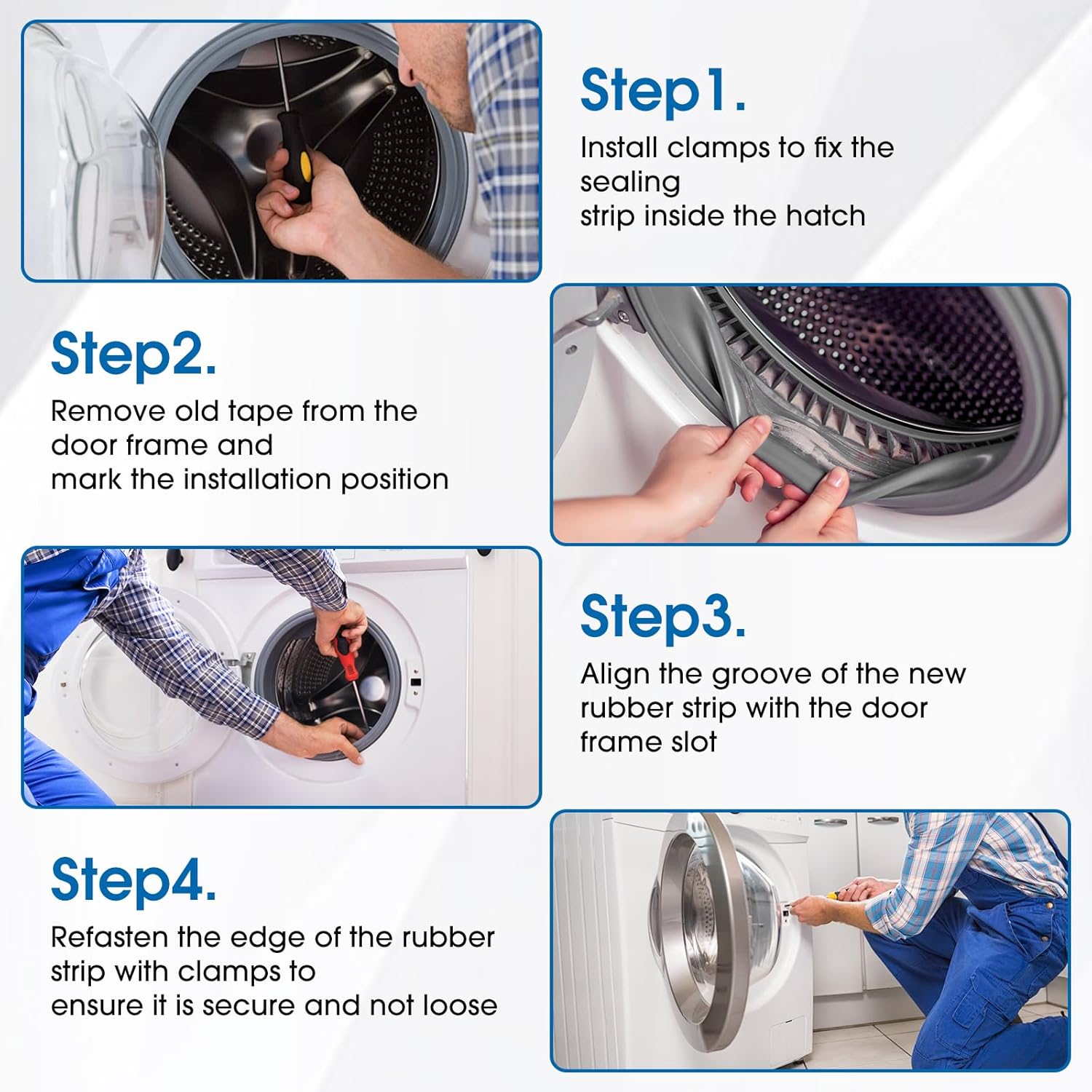 Step1.
Install clamps to fix the sealing strip inside the hatch

Step2.
Remove old tape from the door frame and mark the installation position

Step3.
Align the groove of the new rubber strip with the door frame slot

Step4.
Refasten the edge of the rubber strip with clamps to ensure it is secure and not loose