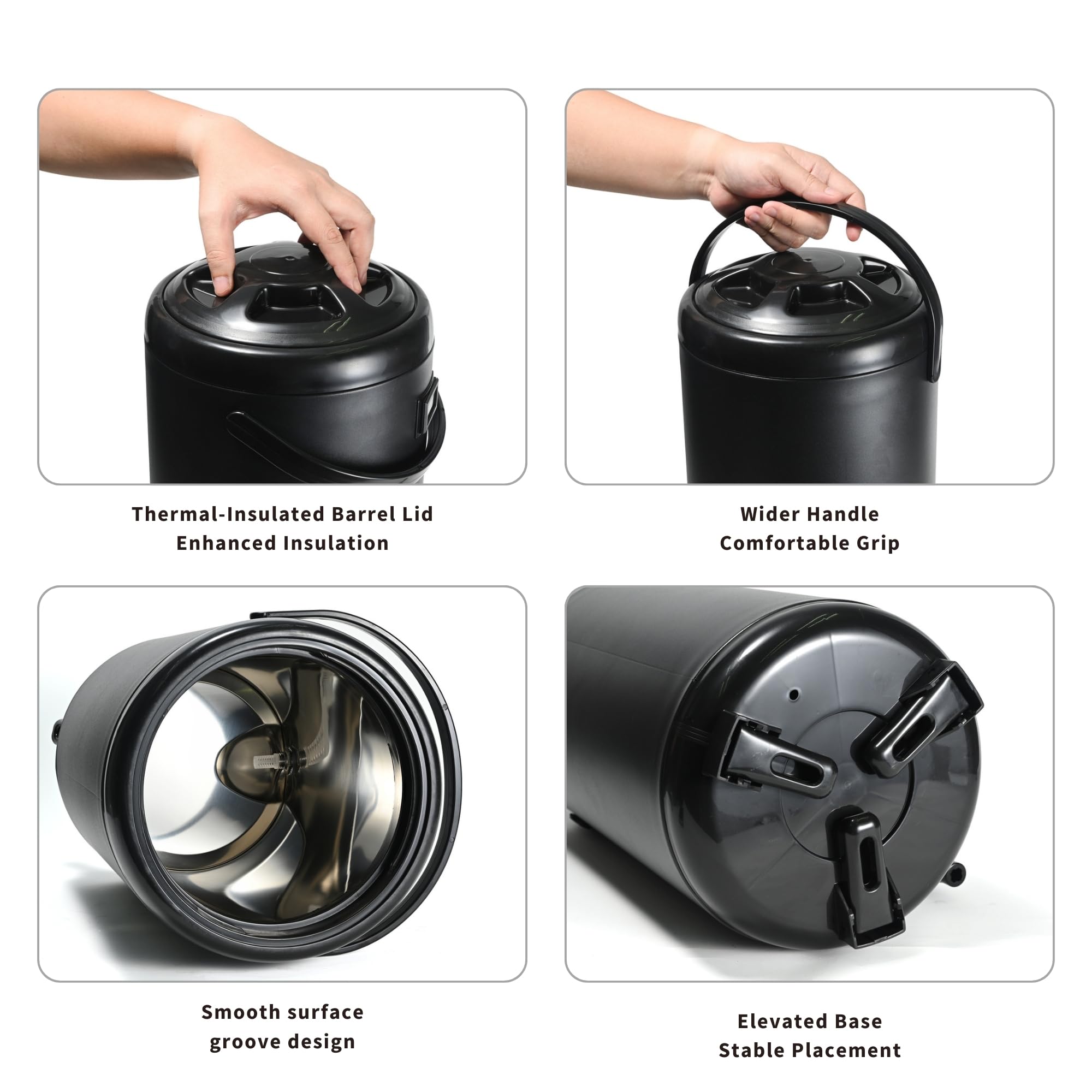 Thermal-Insulated Barrel Lid
Enhanced Insulation

Wider Handle
Comfortable Grip

Smooth surface
groove design

Elevated Base
Stable Placement