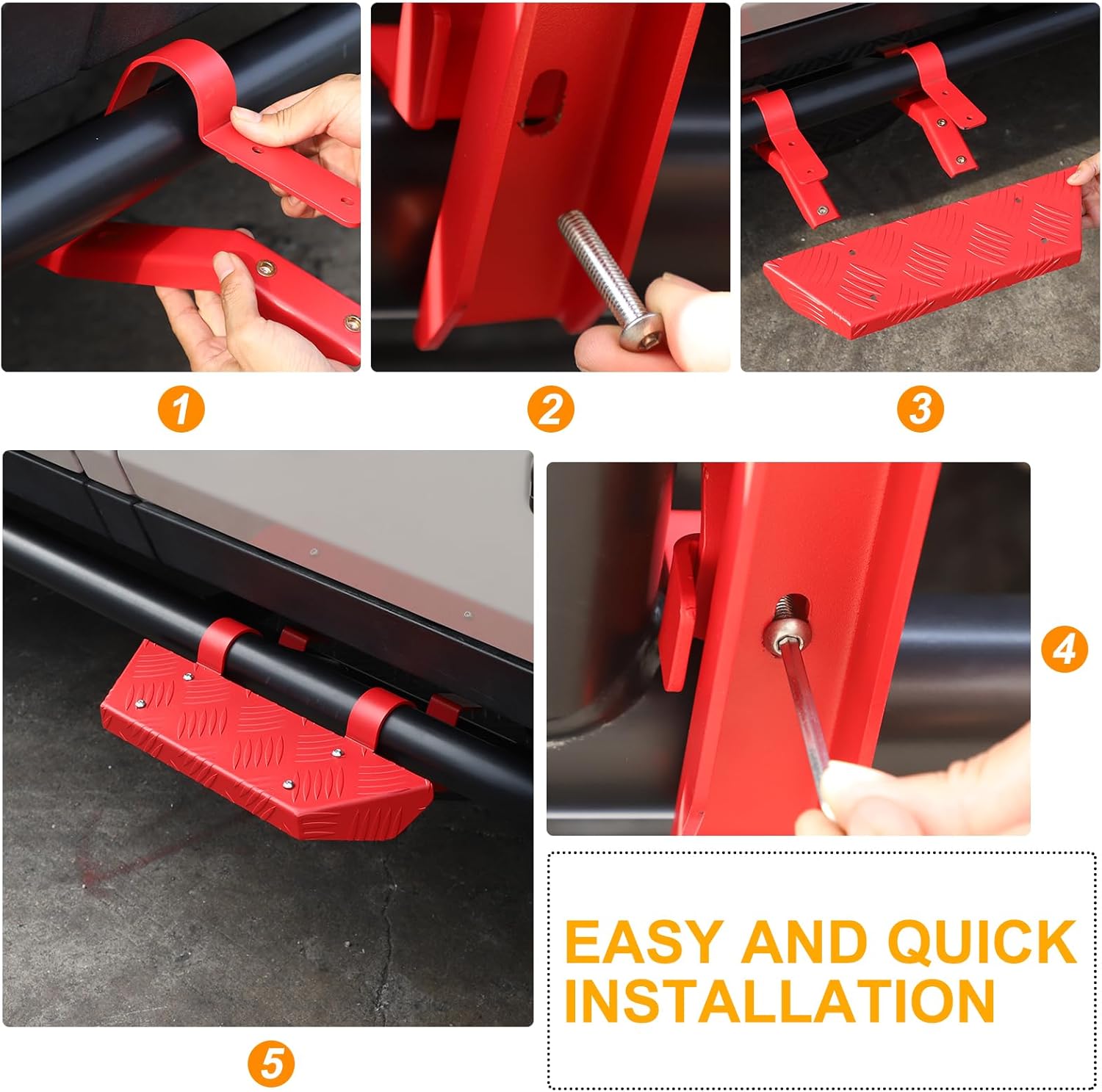 1

2

3

4

5

EASY AND QUICK INSTALLATION