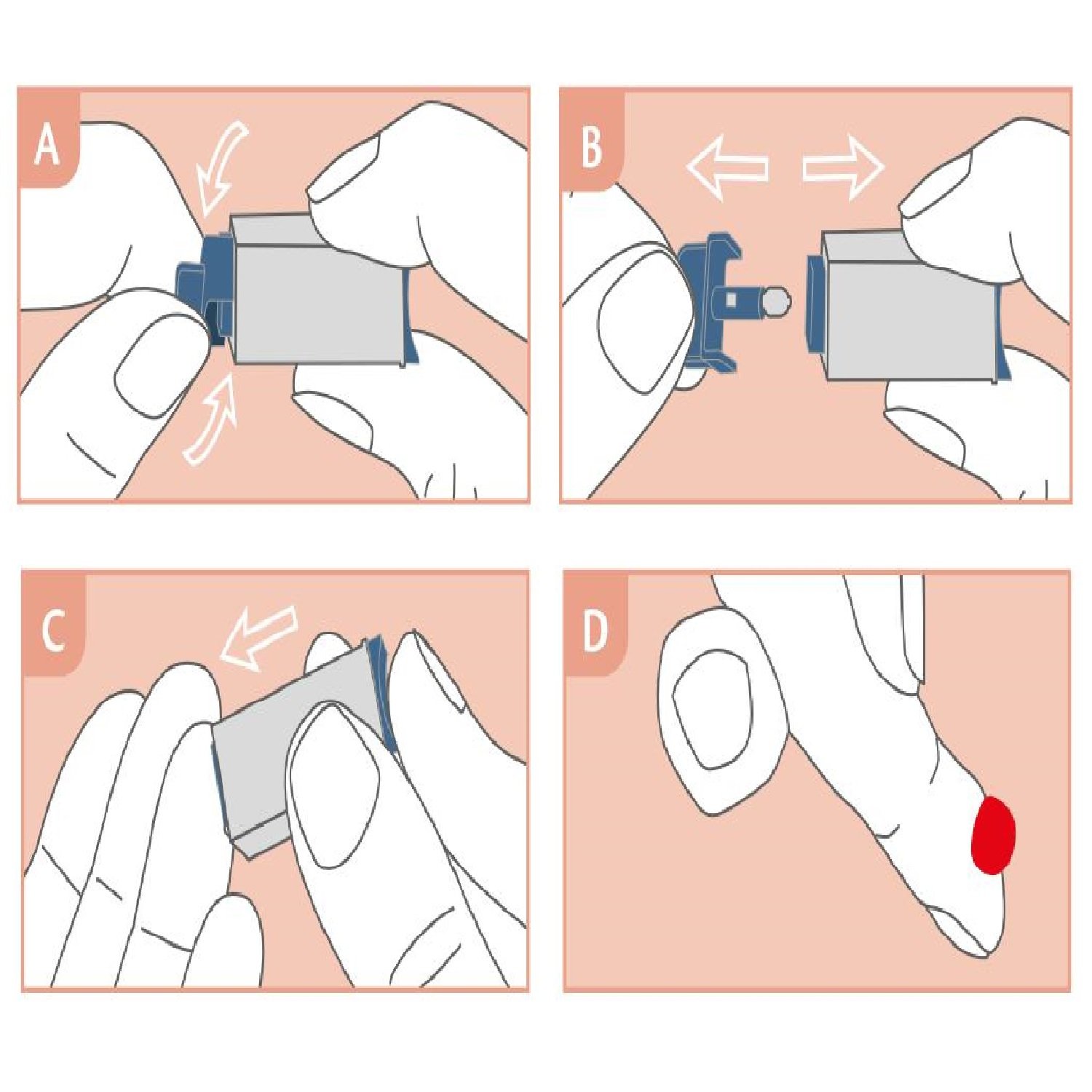 A

B

C

D