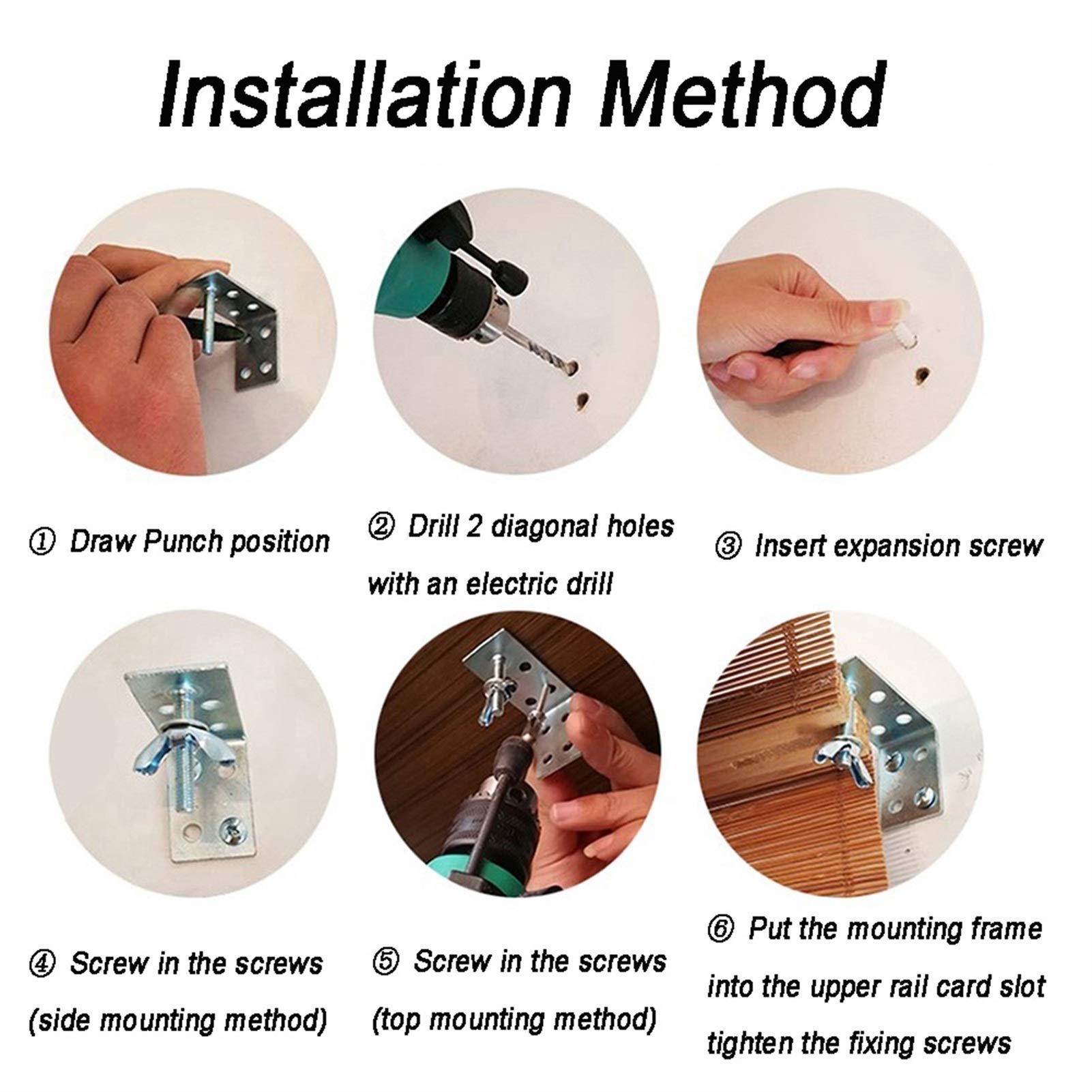 Installation Method

① Draw Punch position

② Drill 2 diagonal holes with an electric drill

③ Insert expansion screw

④ Screw in the screws (side mounting method)

⑤ Screw in the screws (top mounting method)

⑥ Put the mounting frame into the upper rail card slot tighten the fixing screws