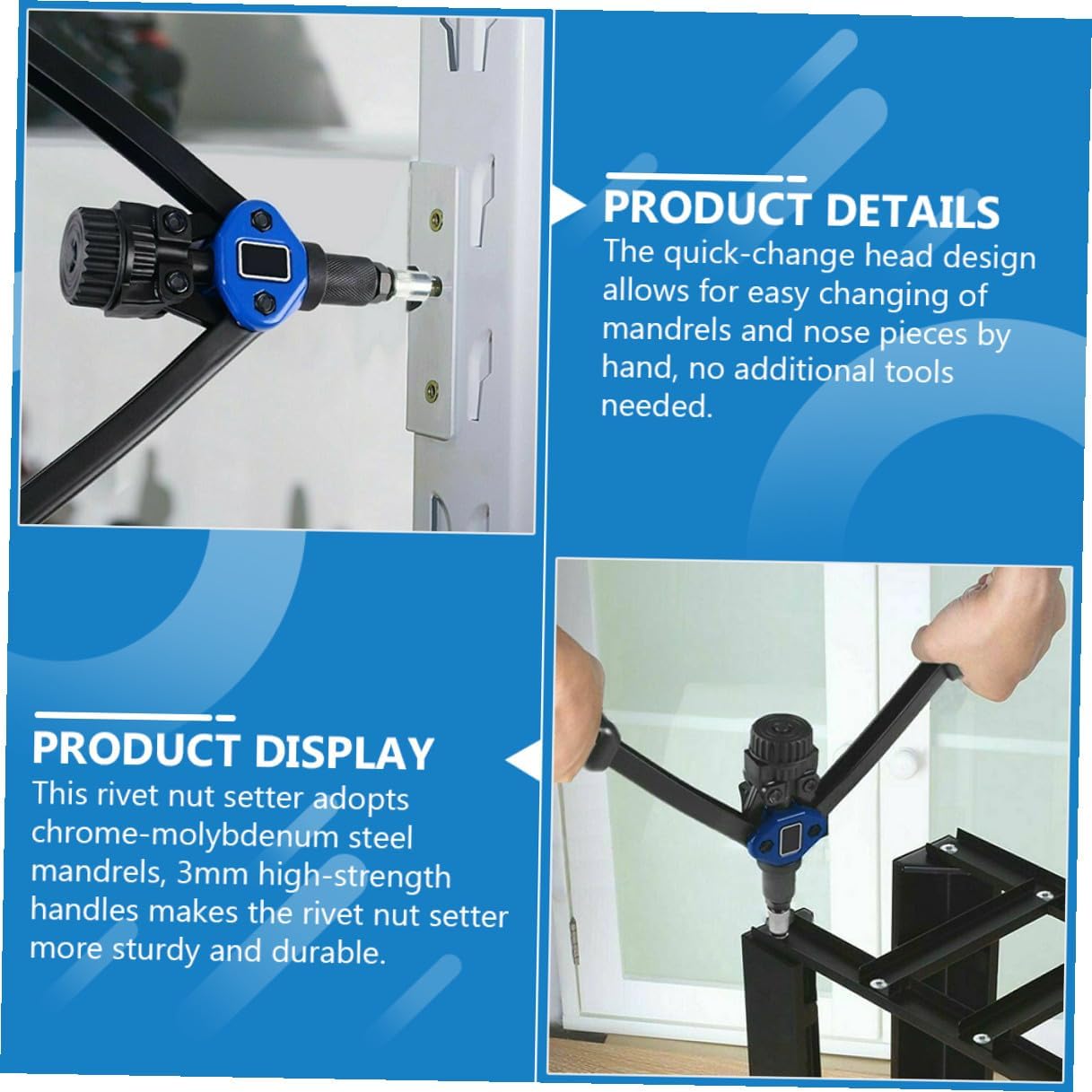 PRODUCT DETAILS
The quick-change head design allows for easy changing of mandrels and nose pieces by hand, no additional tools needed.

PRODUCT DISPLAY
This rivet nut setter adopts chrome-molybdenum steel mandrels, 3mm high-strength handles makes the rivet nut setter more sturdy and durable.