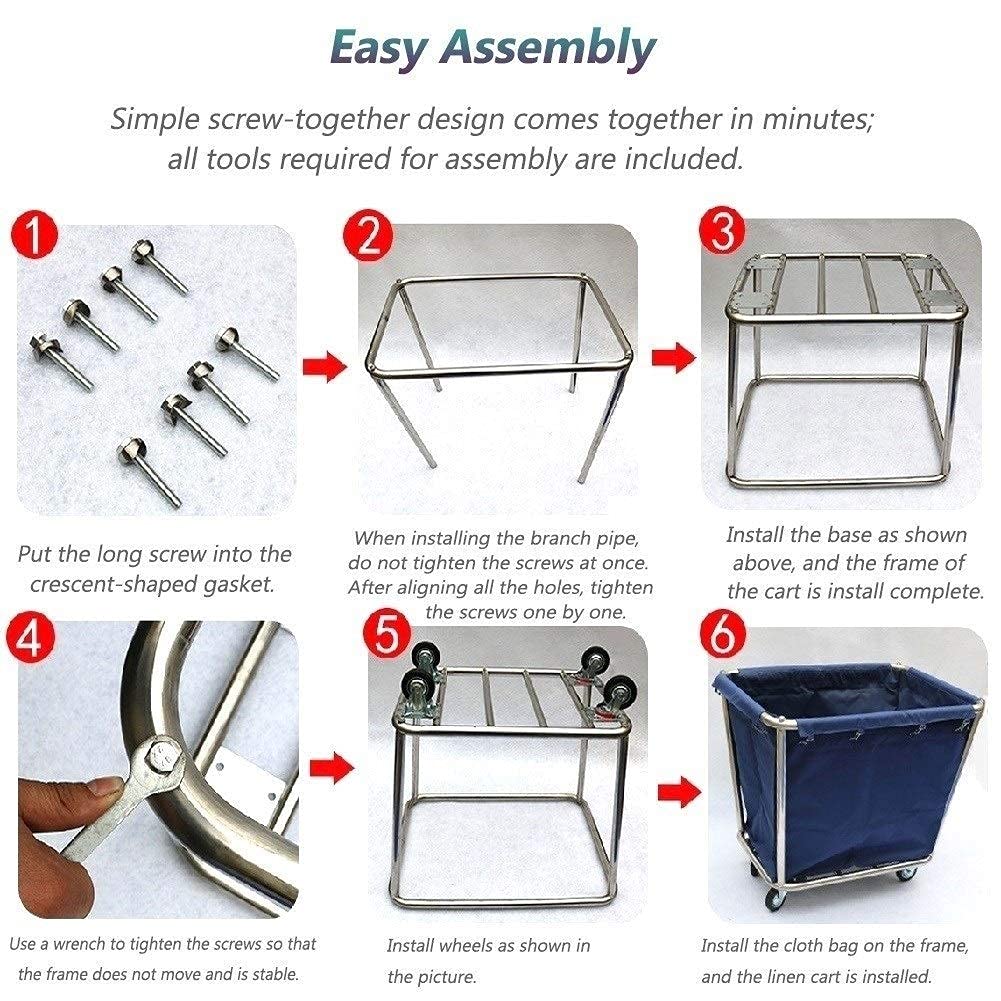 Easy Assembly

Simple screw-together design comes together in minutes; all tools required for assembly are included.

1

Put the long screw into the crescent-shaped gasket.

2

When installing the branch pipe, do not tighten the screws at once. After aligning all the holes, tighten the screws one by one.

3

Install the base as shown above, and the frame of the cart is install complete.

4

Use a wrench to tighten the screws so that the frame does not move and is stable.

5

Install wheels as shown in the picture.

6

Install the cloth bag on the frame, and the linen cart is installed.