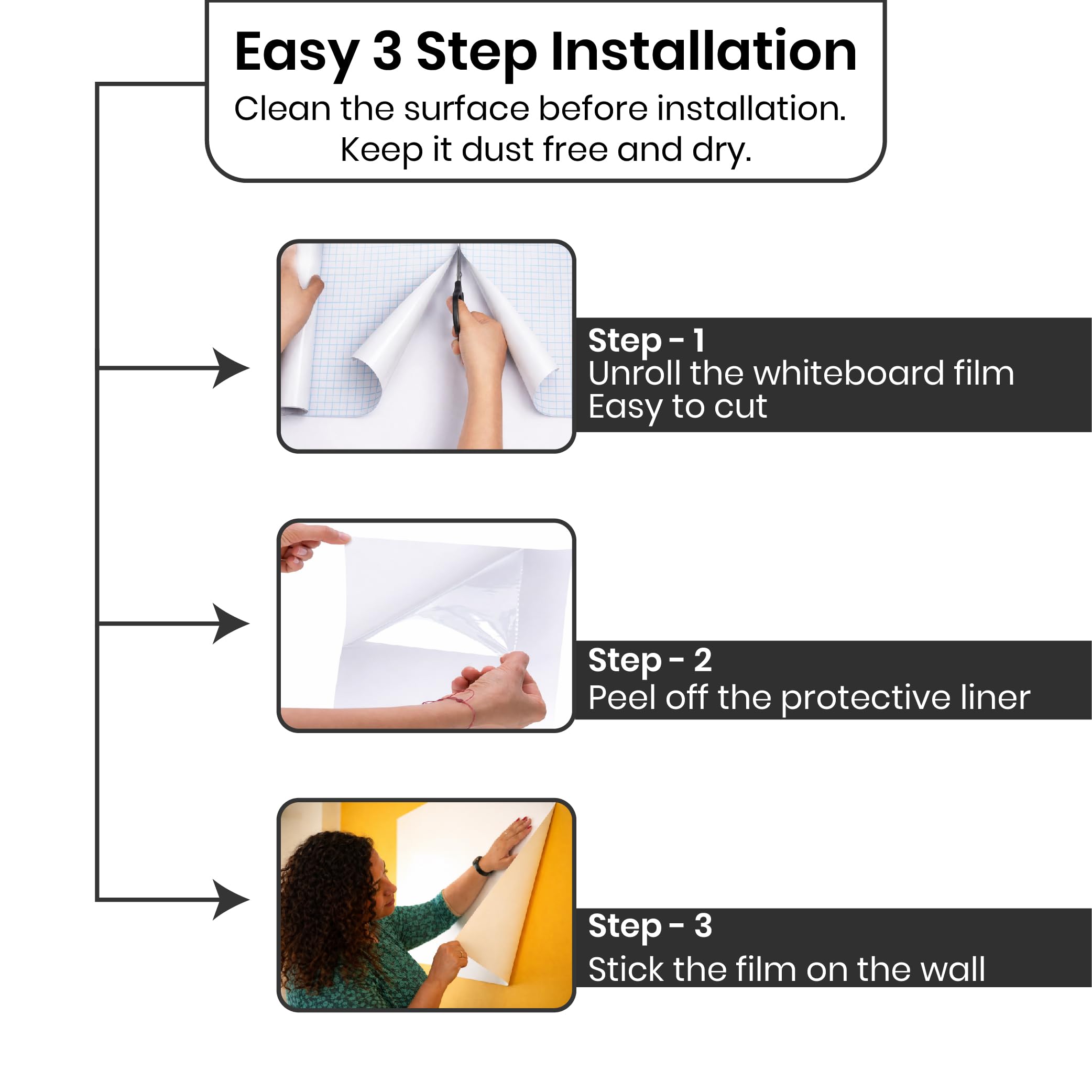 Easy 3 Step Installation
Clean the surface before installation.
Keep it dust free and dry.

Step - 1
Unroll the whiteboard film
Easy to cut

Step - 2
Peel off the protective liner

Step - 3
Stick the film on the wall