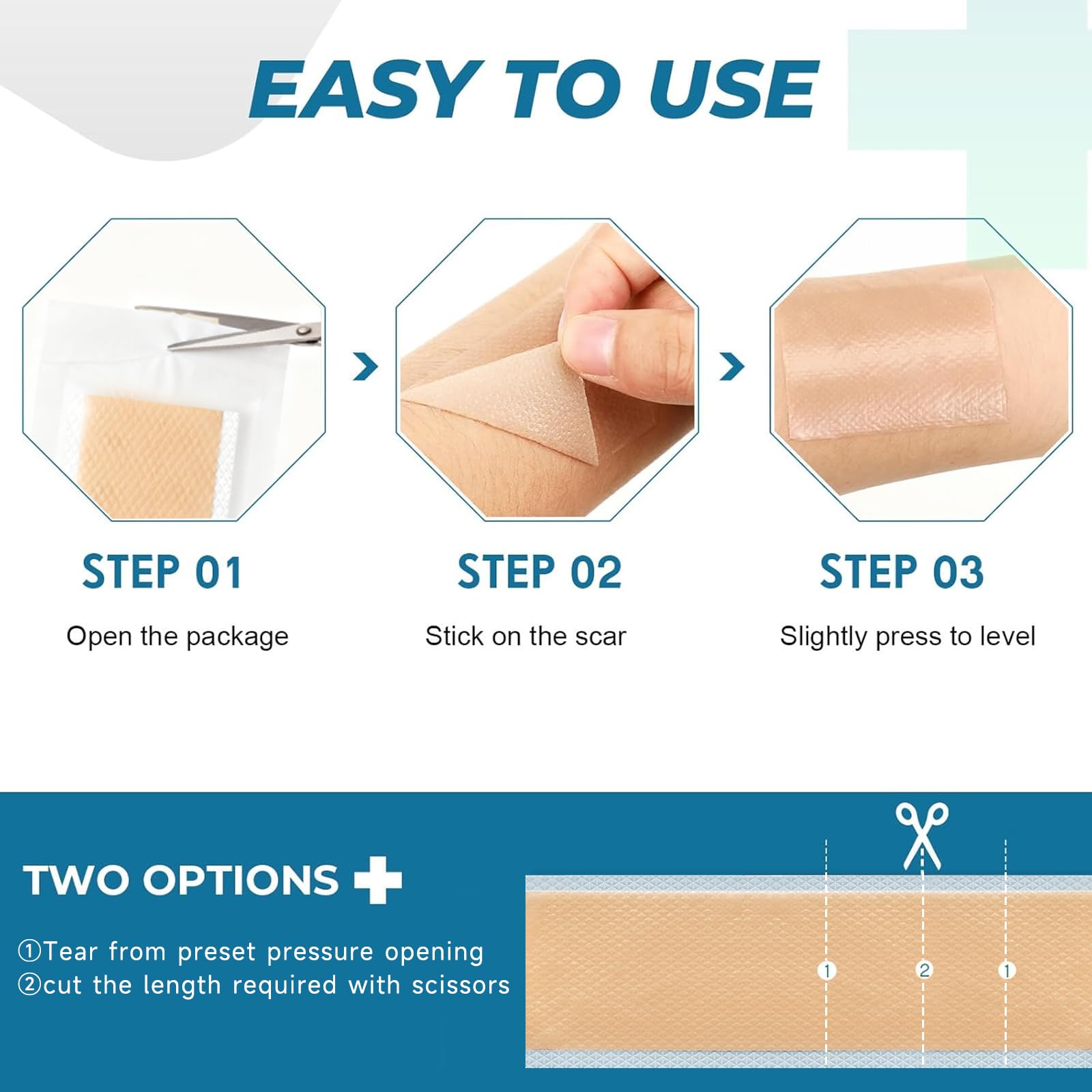 EASY TO USE

STEP 01
Open the package

STEP 02
Stick on the scar

STEP 03
Slightly press to level

TWO OPTIONS

①Tear from preset pressure opening
②cut the length required with scissors

①
②
①