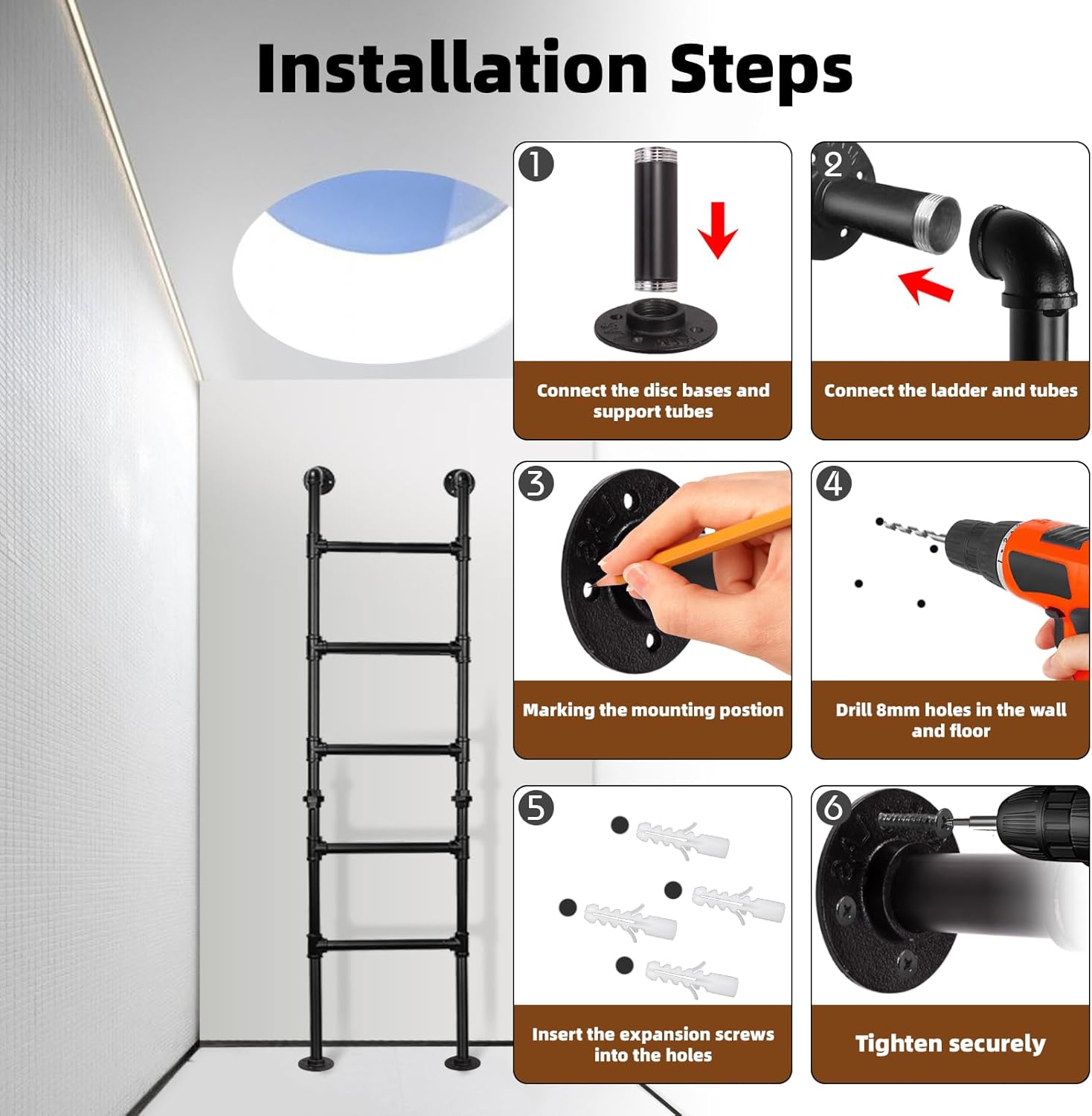 Installation Steps

1
Connect the disc bases and support tubes

2
Connect the ladder and tubes

3
Marking the mounting postion

4
Drill 8mm holes in the wall and floor

5
Insert the expansion screws into the holes

6
Tighten securely