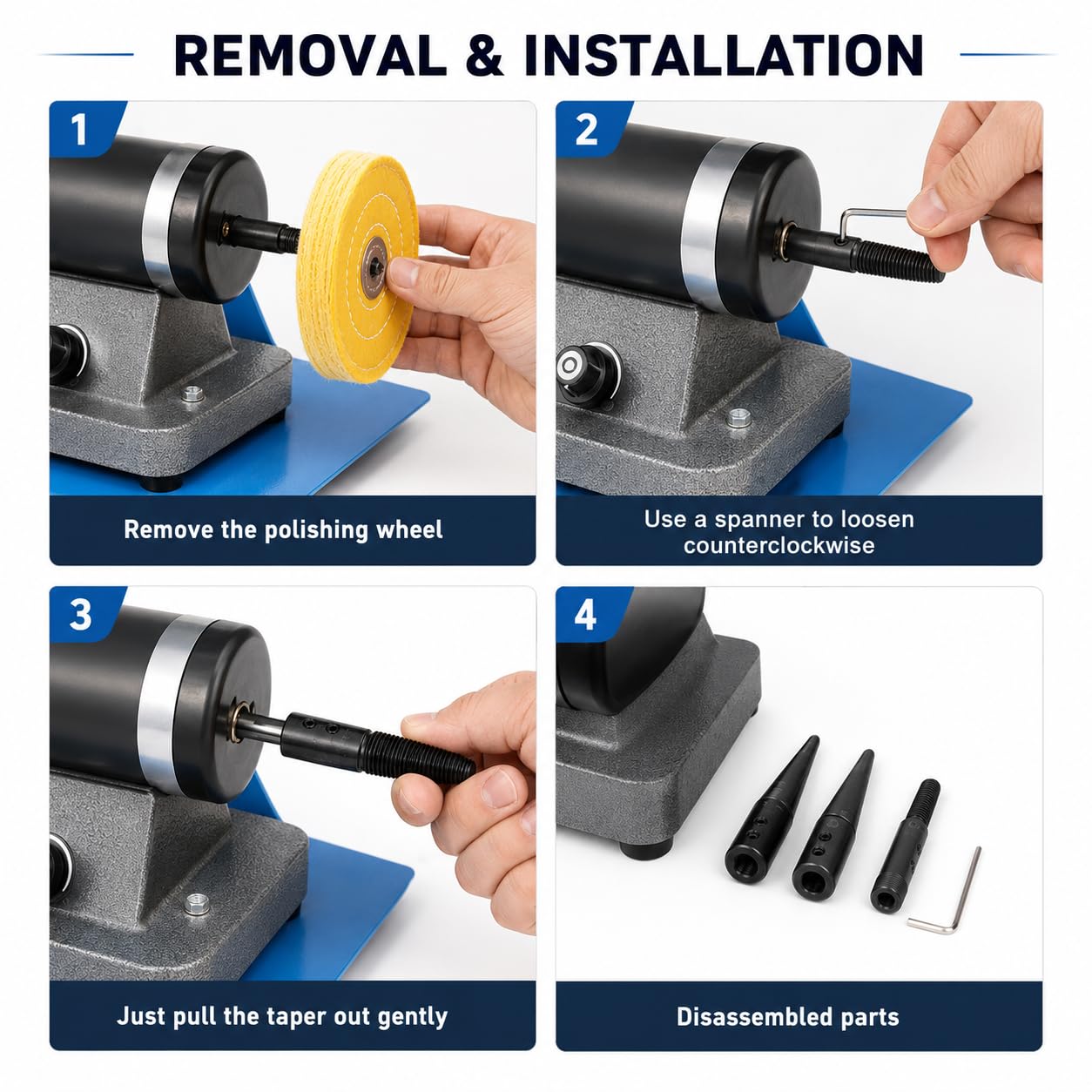 REMOVAL & INSTALLATION

1

Remove the polishing wheel

2

Use a spanner to loosen counterclockwise

3

Just pull the taper out gently

4

Disassembled parts