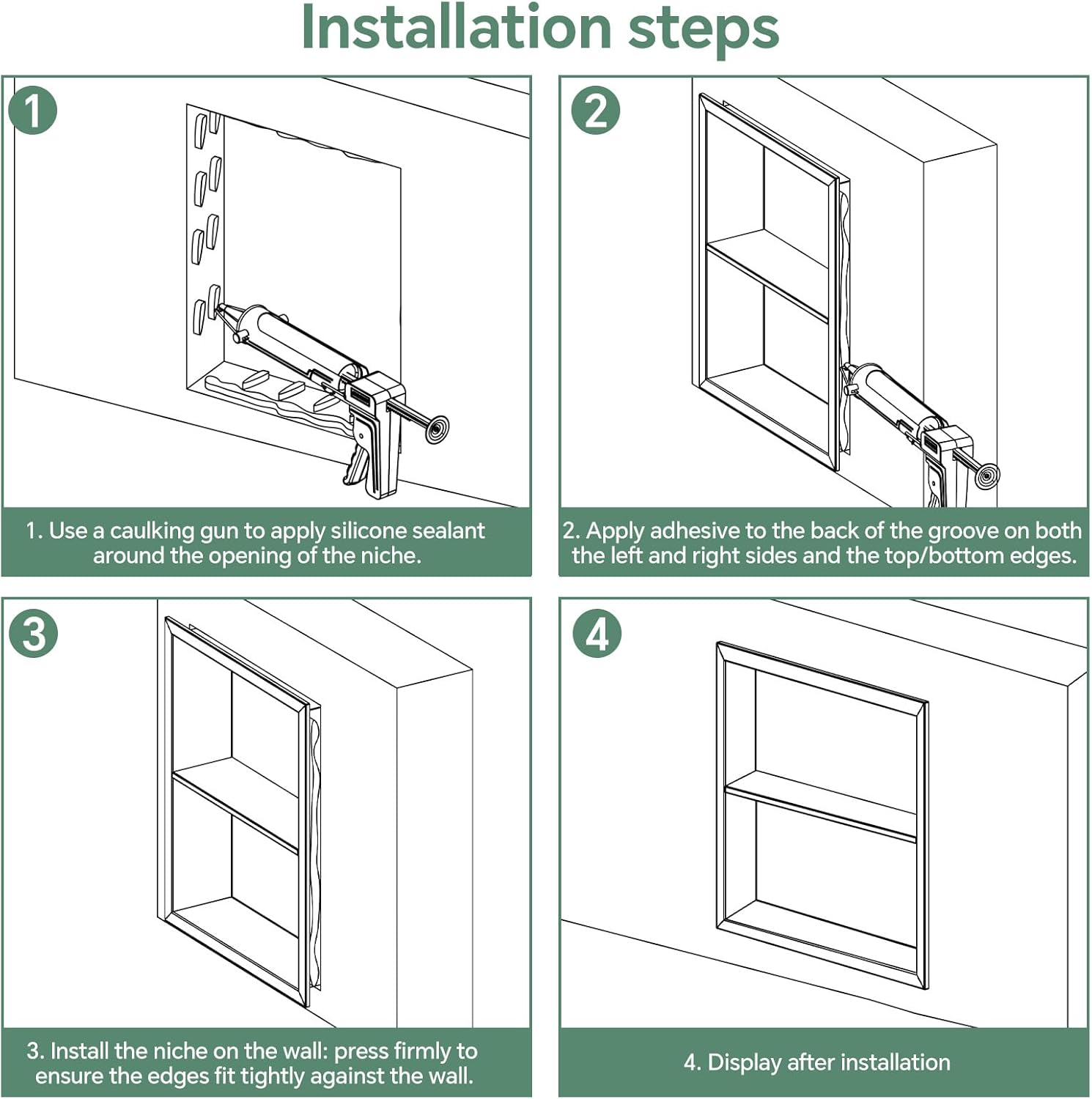 Installation steps

1

1. Use a caulking gun to apply silicone sealant around the opening of the niche.

2

2. Apply adhesive to the back of the groove on both the left and right sides and the top/bottom edges.

3

3. Install the niche on the wall: press firmly to ensure the edges fit tightly against the wall.

4

4. Display after installation