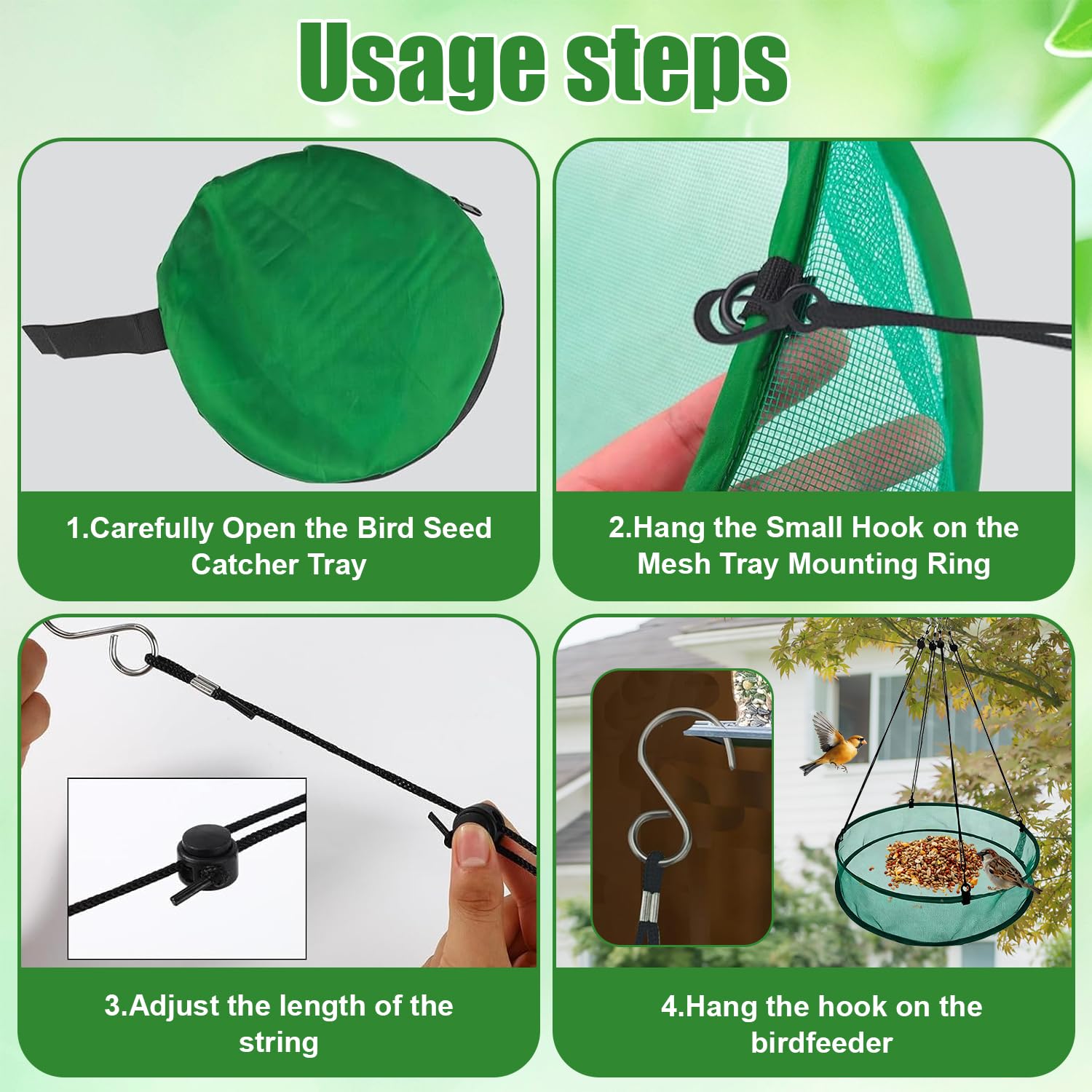 Usage steps

1.Carefully Open the Bird Seed Catcher Tray

2.Hang the Small Hook on the Mesh Tray Mounting Ring

3.Adjust the length of the string

4.Hang the hook on the birdfeeder