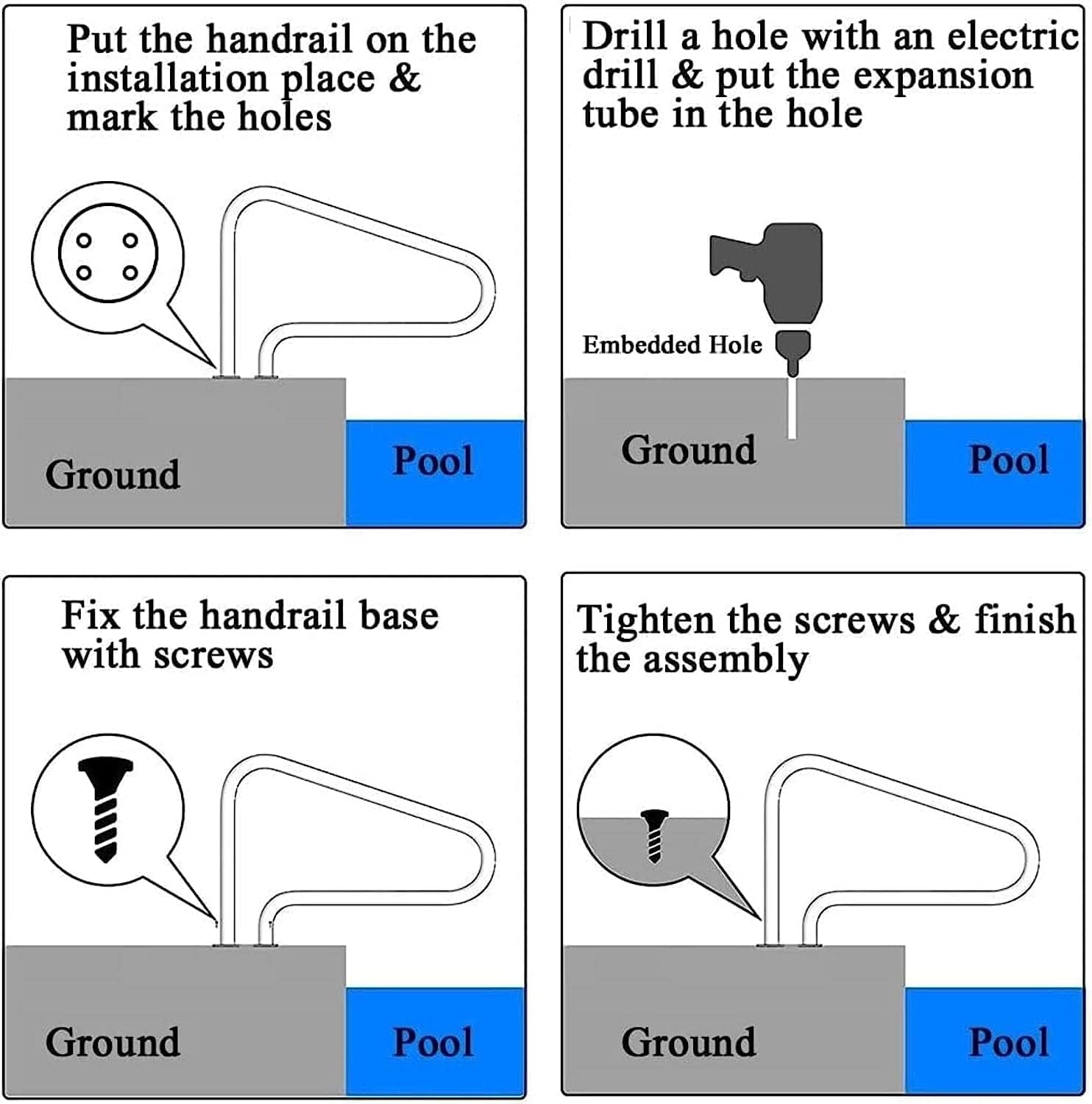 Put the handrail on the installation place & mark the holes

Ground

Pool

Drill a hole with an electric drill & put the expansion tube in the hole

Embedded Hole

Ground

Pool

Fix the handrail base with screws

Ground

Pool

Tighten the screws & finish the assembly

Ground

Pool