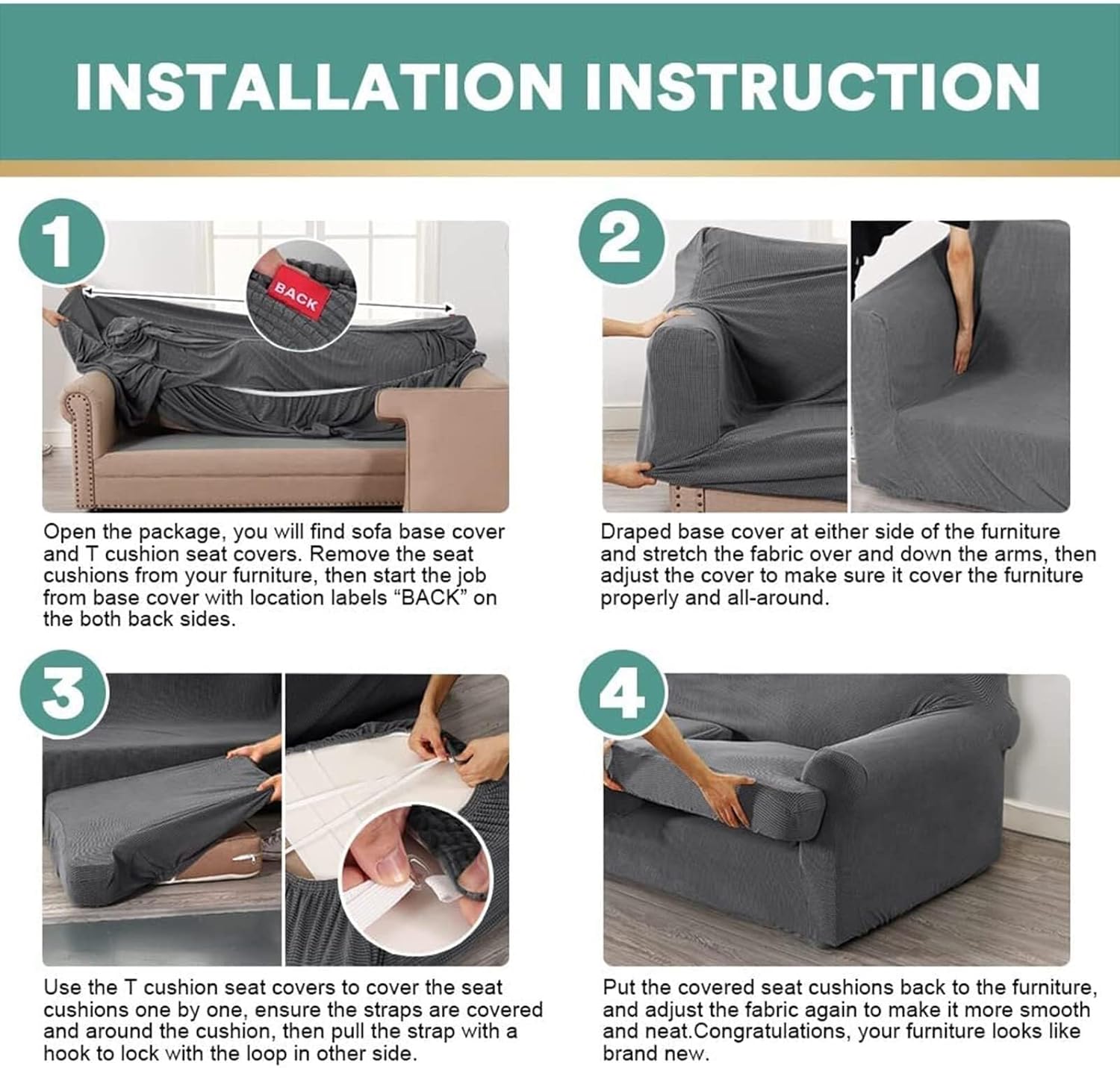 INSTALLATION INSTRUCTION

1

BACK

Open the package, you will find sofa base cover and T cushion seat covers. Remove the seat cushions from your furniture, then start the job from base cover with location labels “BACK” on the both back sides.

2

Draped base cover at either side of the furniture and stretch the fabric over and down the arms, then adjust the cover to make sure it cover the furniture properly and all-around.

3

Use the T cushion seat covers to cover the seat cushions one by one, ensure the straps are covered and around the cushion, then pull the strap with a hook to lock with the loop in other side.

4

Put the covered seat cushions back to the furniture, and adjust the fabric again to make it more smooth and neat.Congratulations, your furniture looks like brand new.