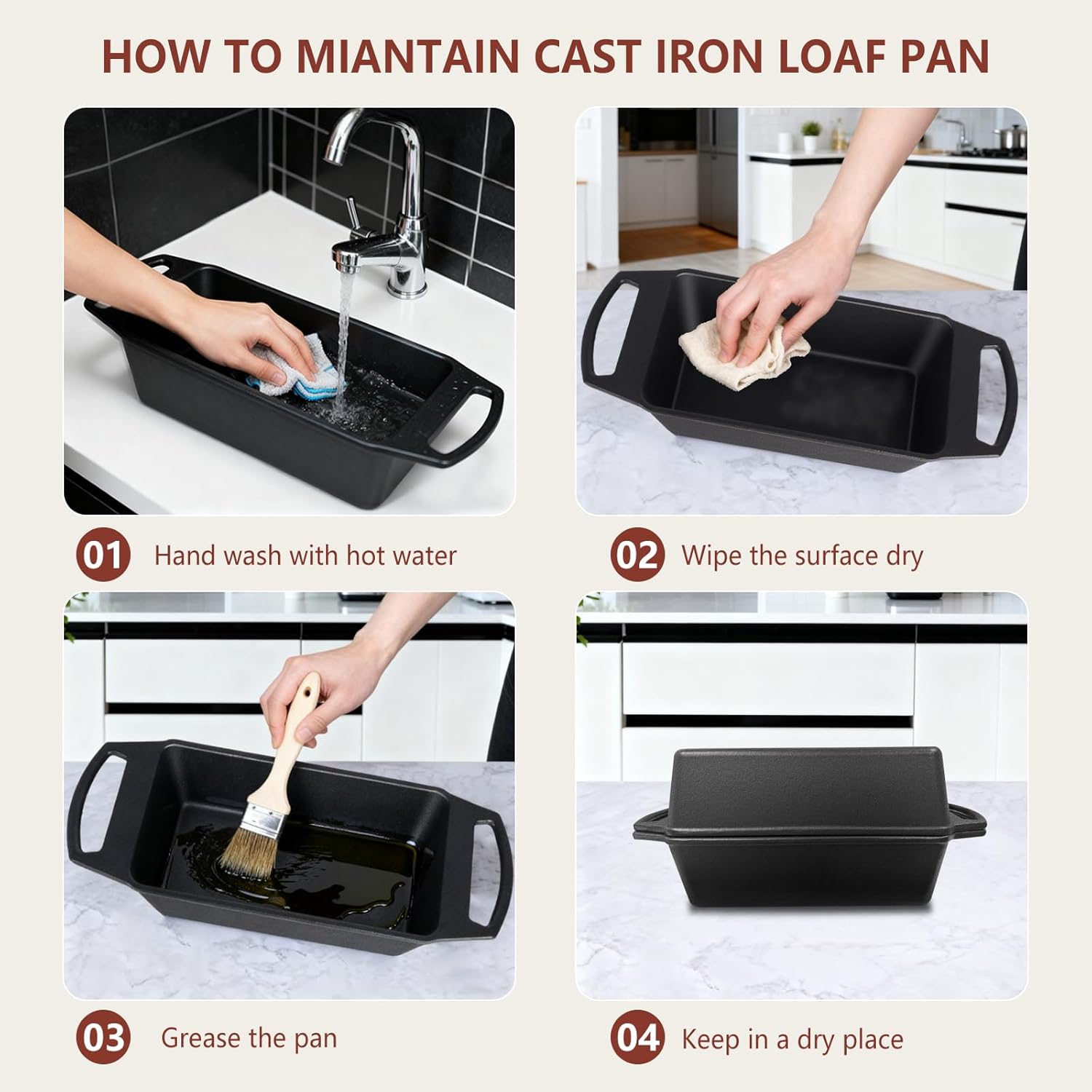 HOW TO MIANTAIN CAST IRON LOAF PAN

01 Hand wash with hot water

02 Wipe the surface dry

03 Grease the pan

04 Keep in a dry place