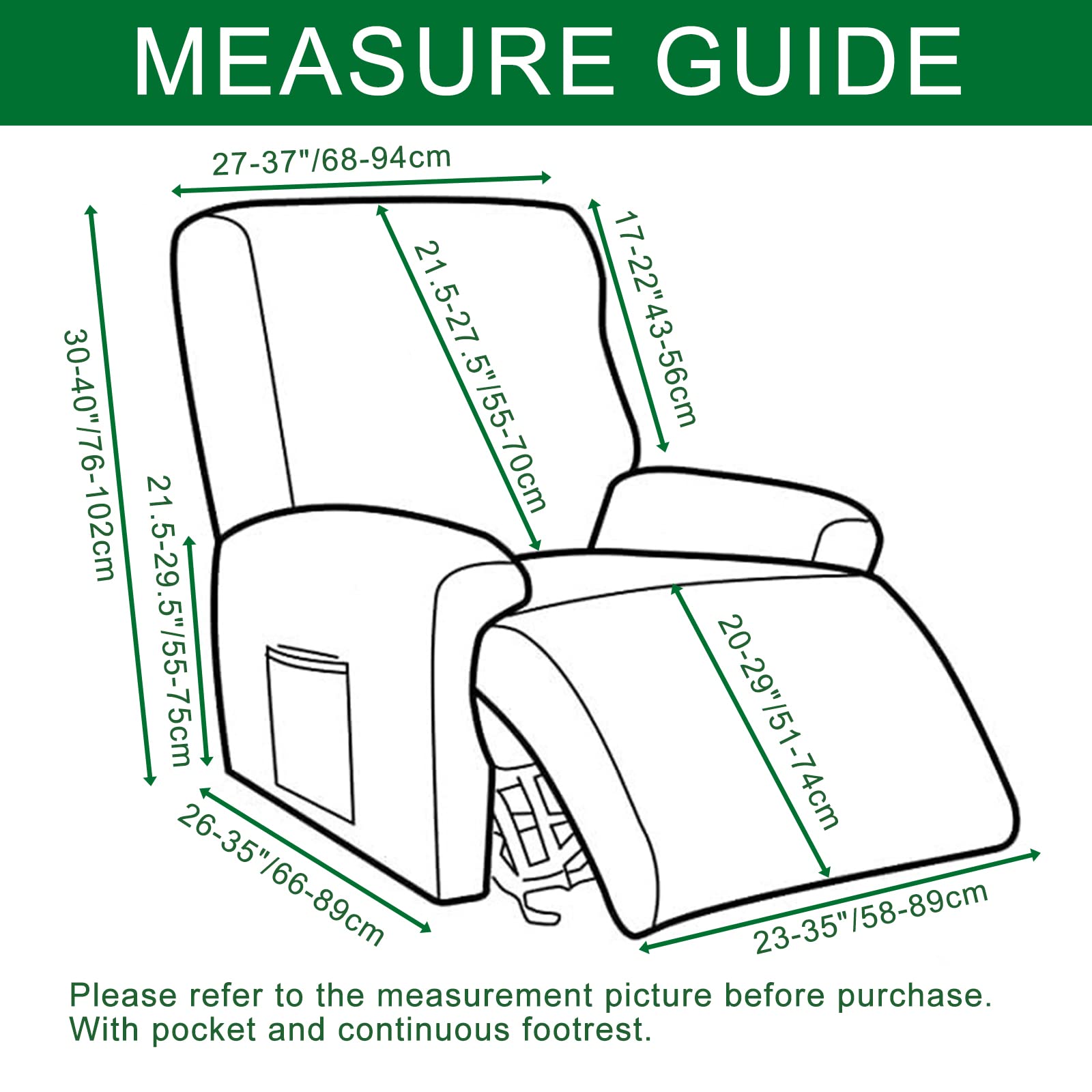 MEASURE GUIDE

27-37"/68-94cm

30-40"/76-102cm

21.5-27.5"/55-70cm

17-22"43-56cm

21.5-29.5"/55-75cm

20-29"/51-74cm

26-35"/66-89cm

23-35"/58-89cm

Please refer to the measurement picture before purchase.
With pocket and continuous footrest.