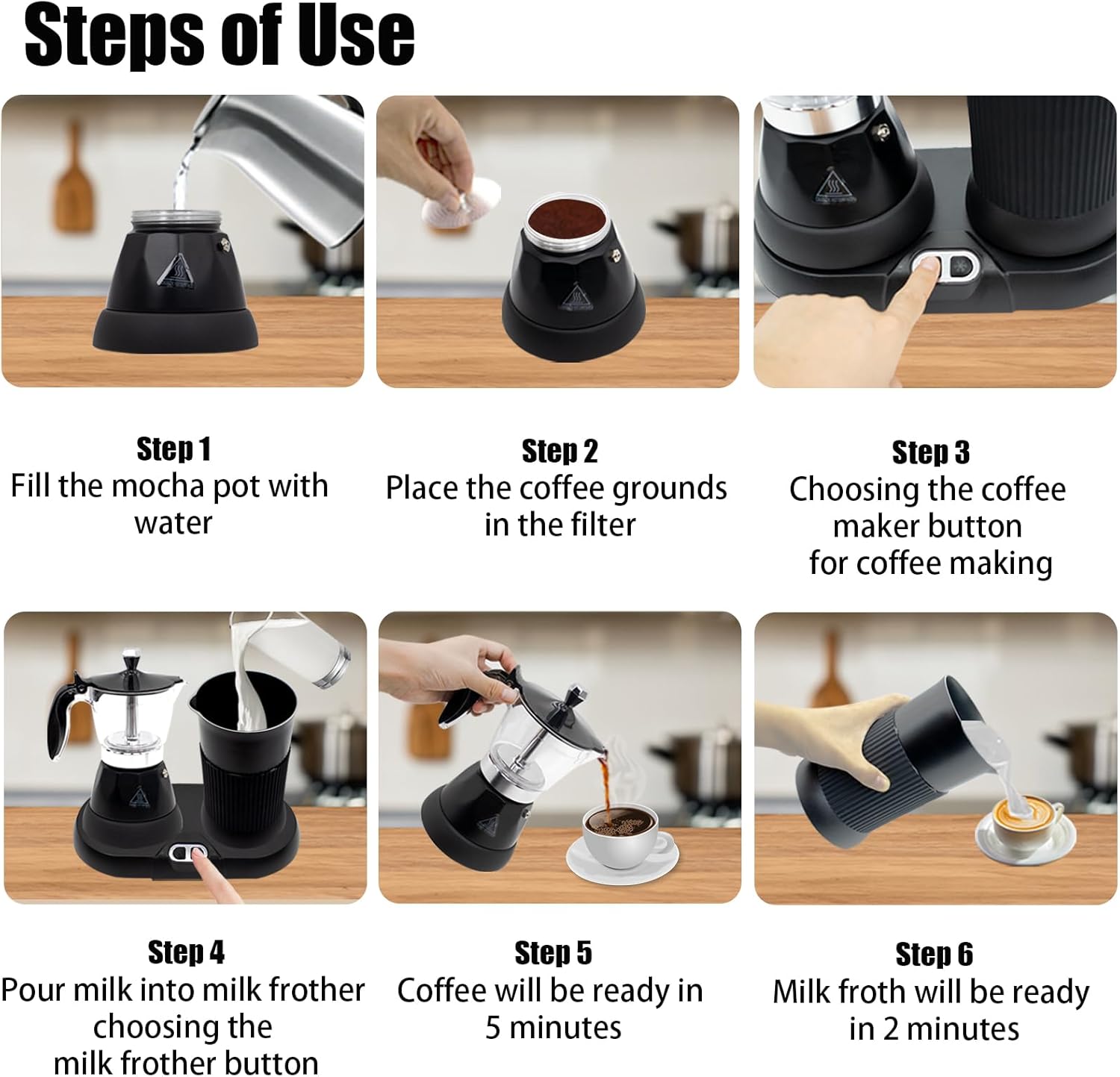 Steps of Use

Step 1
Fill the mocha pot with water

Step 2
Place the coffee grounds in the filter

Step 3
Choosing the coffee maker button for coffee making

Step 4
Pour milk into milk frother choosing the milk frother button

Step 5
Coffee will be ready in 5 minutes

Step 6
Milk froth will be ready in 2 minutes