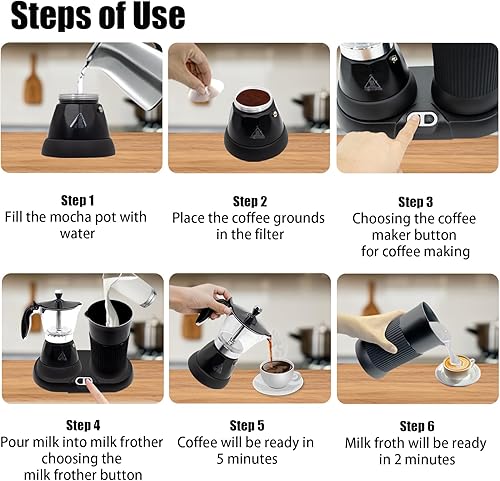 Steps of Use

Step 1
Fill the mocha pot with water

Step 2
Place the coffee grounds in the filter

Step 3
Choosing the coffee maker button for coffee making

Step 4
Pour milk into milk frother choosing the milk frother button

Step 5
Coffee will be ready in 5 minutes

Step 6
Milk froth will be ready in 2 minutes