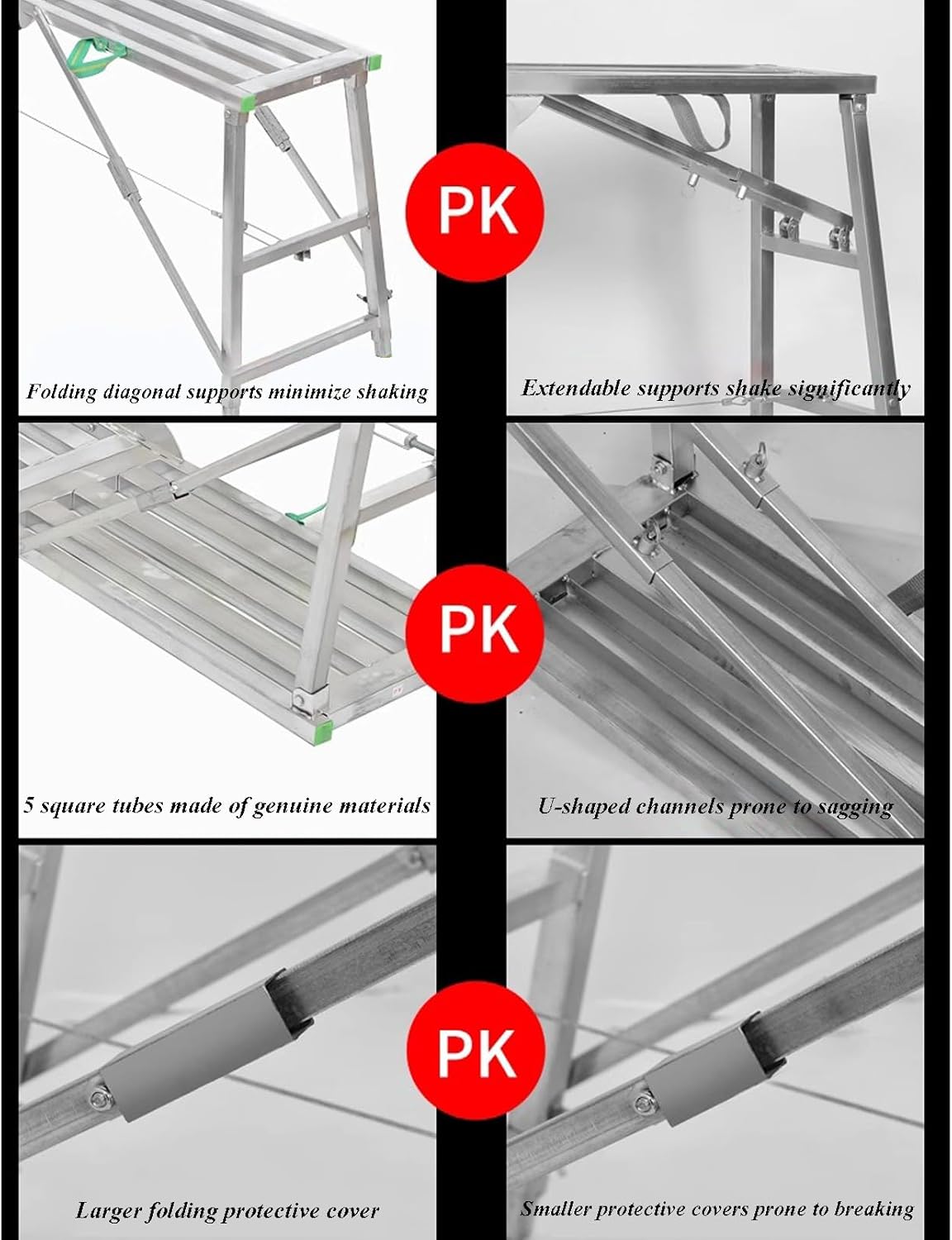 PK

Folding diagonal supports minimize shaking

Extendable supports shake significantly

PK

5 square tubes made of genuine materials

U-shaped channels prone to sagging

PK

Larger folding protective cover

Smaller protective covers prone to breaking