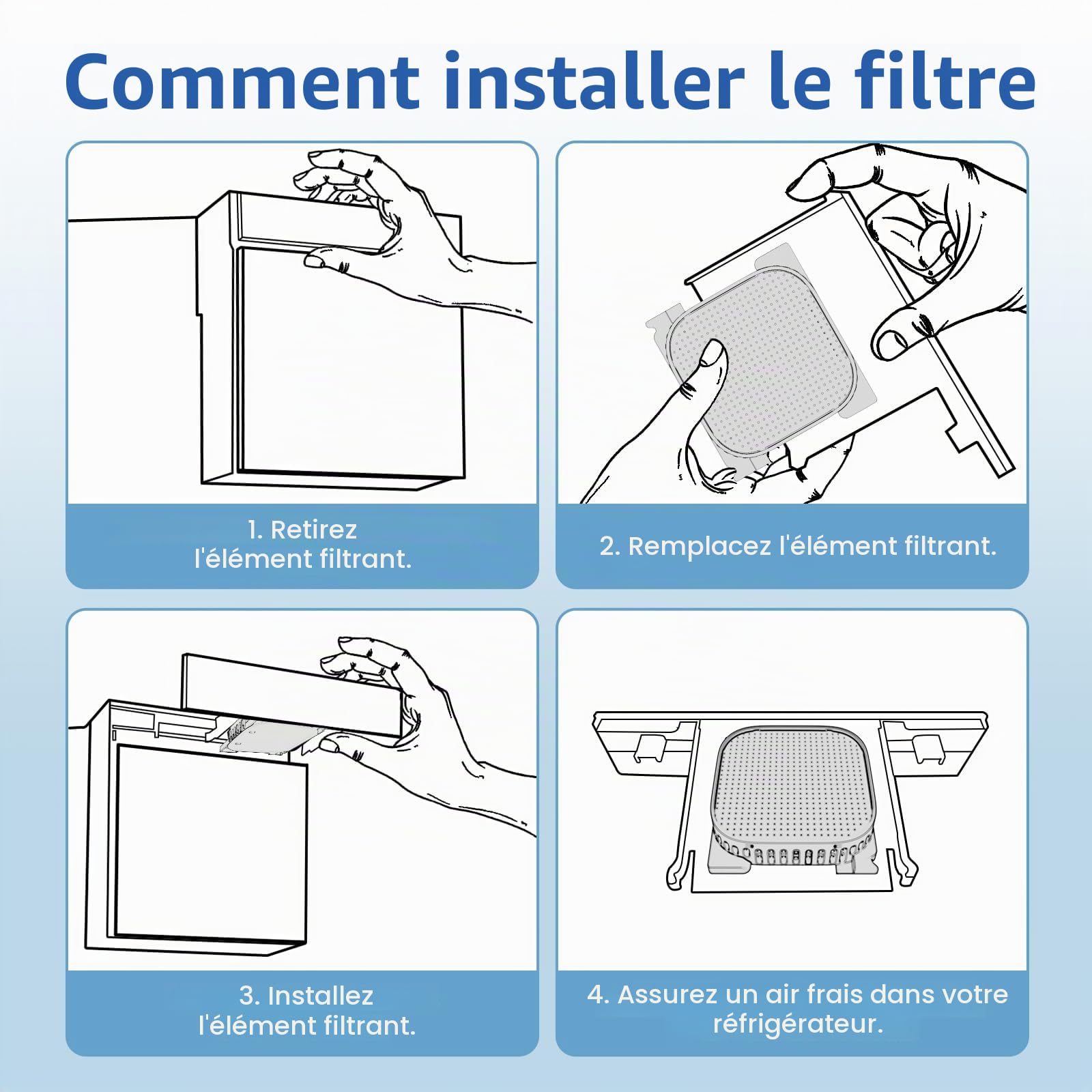 Comment installer le filtre

1. Retirez l'élément filtrant.

2. Remplacez l'élément filtrant.

3. Installez l'élément filtrant.

4. Assurez un air frais dans votre réfrigérateur.