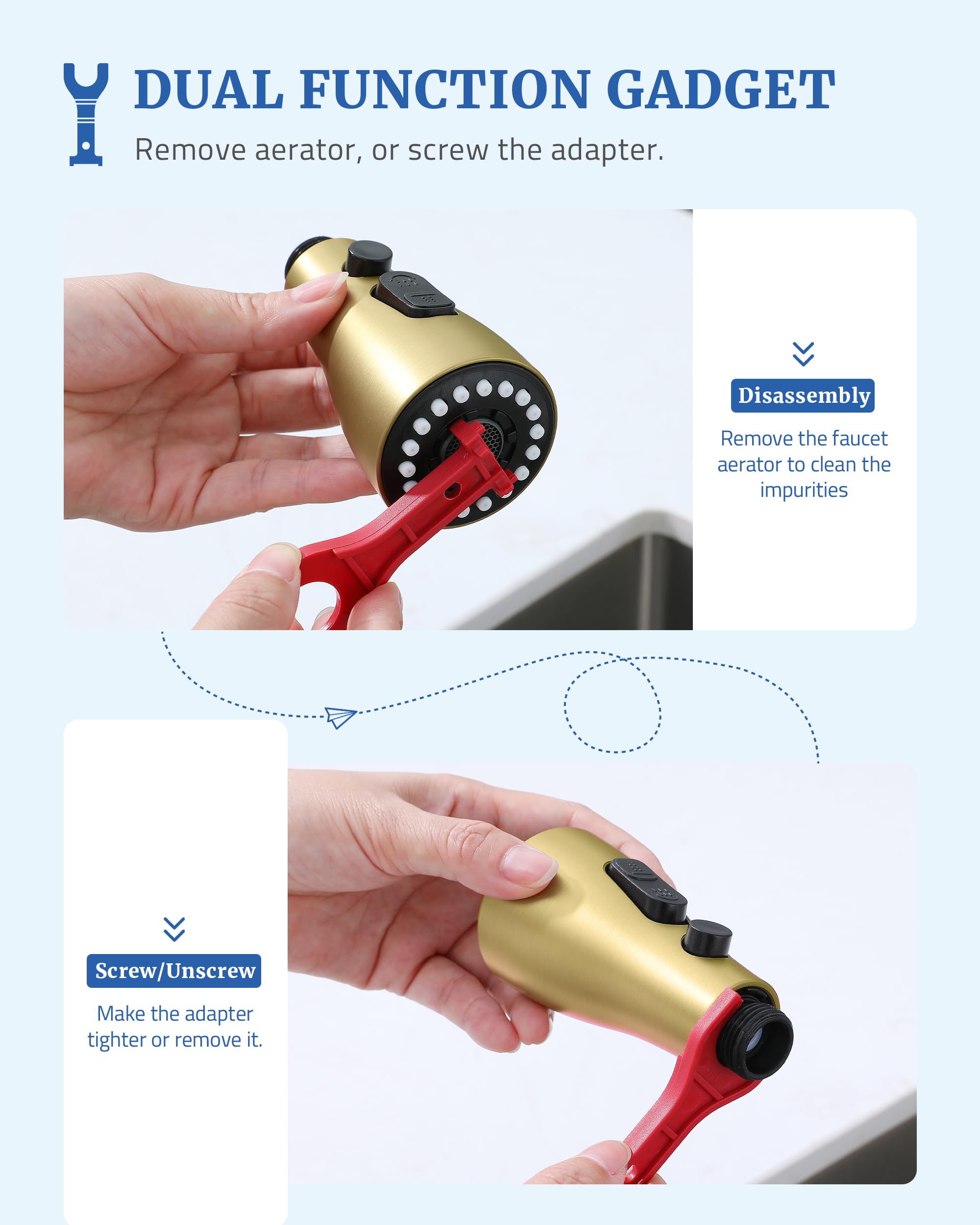 DUAL FUNCTION GADGET

Remove aerator, or screw the adapter.

Disassembly

Remove the faucet aerator to clean the impurities

Screw/Unscrew

Make the adapter tighter or remove it.