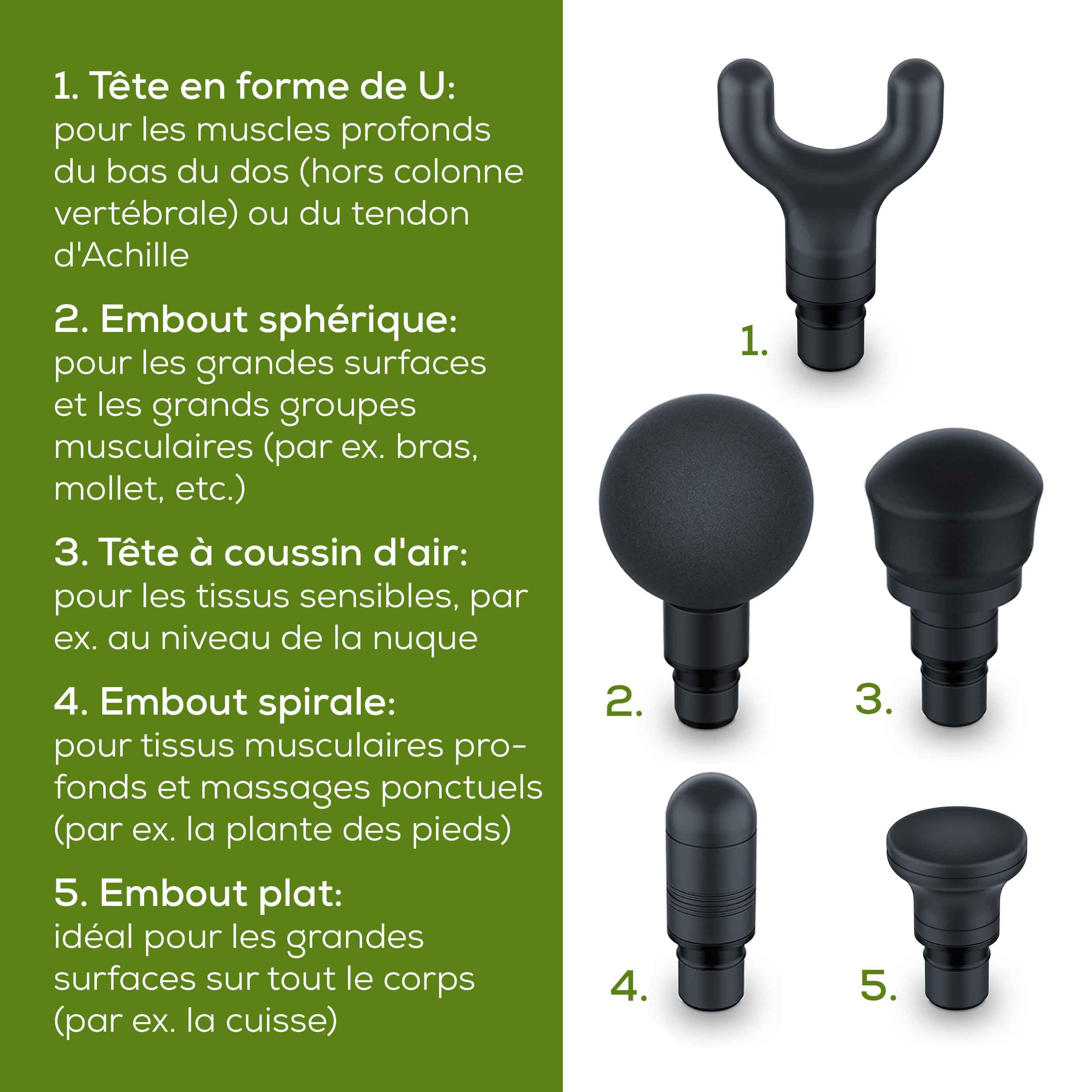 1. Tête en forme de U:
pour les muscles profonds du bas du dos (hors colonne vertébrale) ou du tendon d'Achille

2. Embout sphérique:
pour les grandes surfaces et les grands groupes musculaires (par ex. bras, mollet, etc.)

3. Tête à coussin d'air:
pour les tissus sensibles, par ex. au niveau de la nuque

4. Embout spirale:
pour tissus musculaires profonds et massages ponctuels (par ex. la plante des pieds)

5. Embout plat:
idéal pour les grandes surfaces sur tout le corps (par ex. la cuisse)

1.

2.

3.

4.

5.