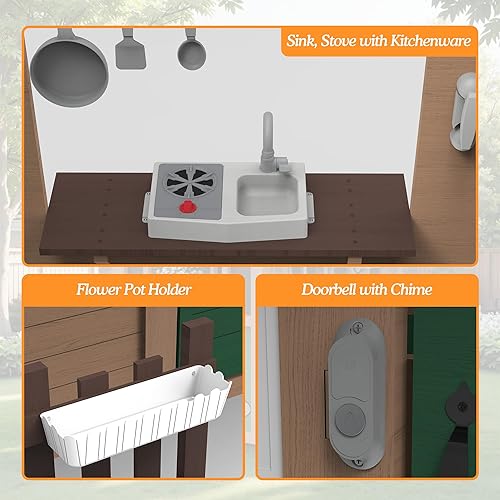 Sink, Stove with Kitchenware

Flower Pot Holder

Doorbell with Chime