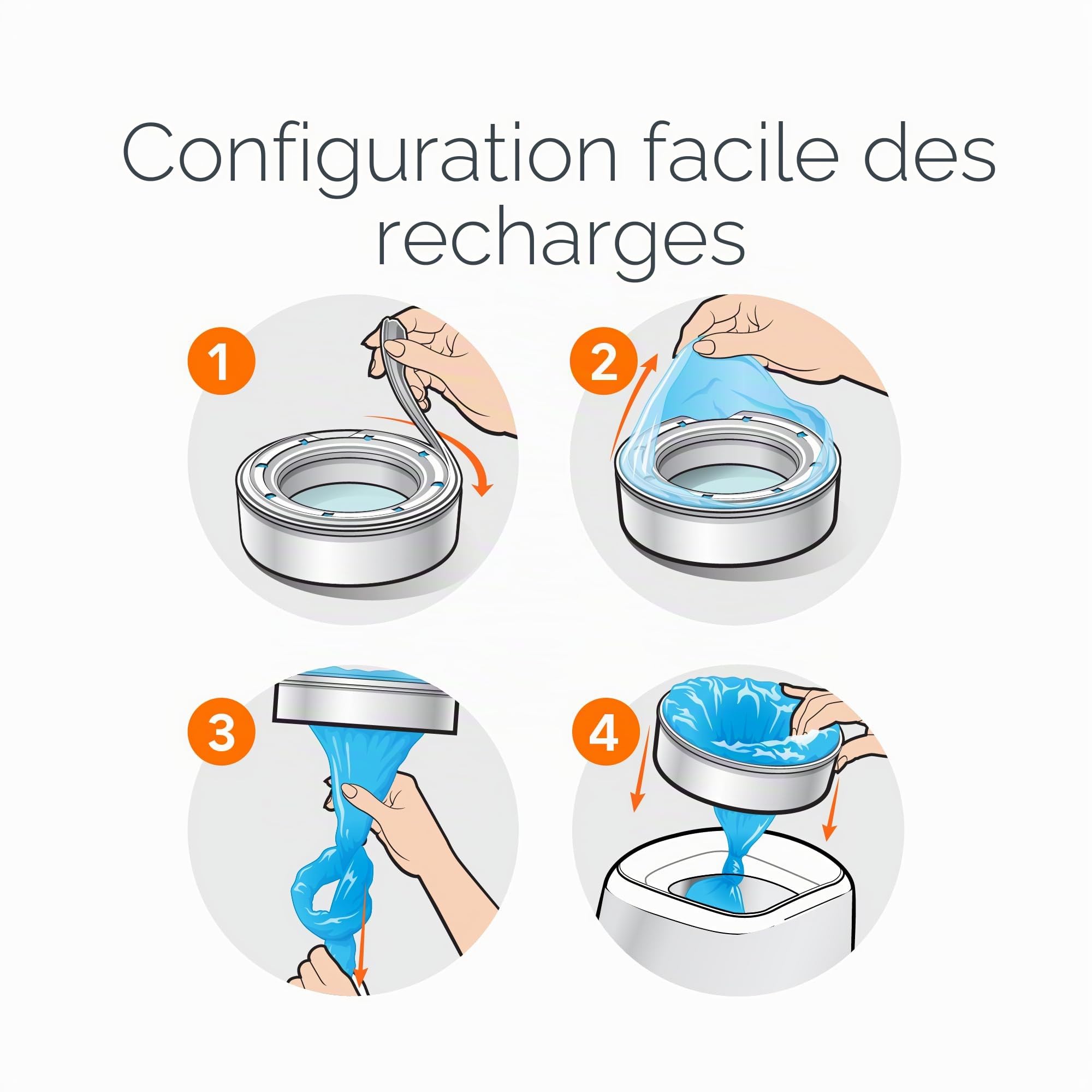 Configuration facile des recharges

1

2

3

4