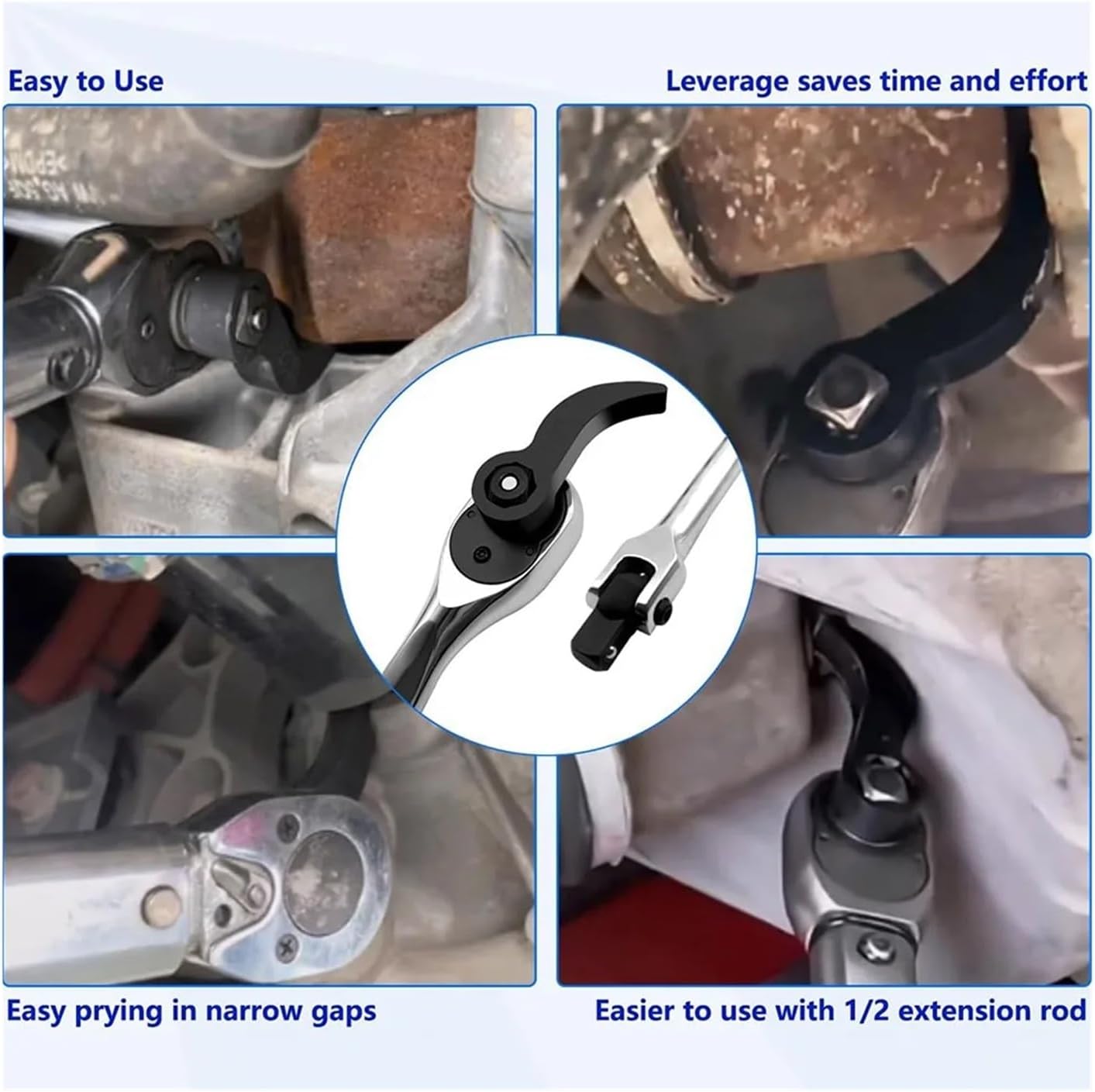 Easy to Use

Leverage saves time and effort

Easy prying in narrow gaps

Easier to use with 1/2 extension rod