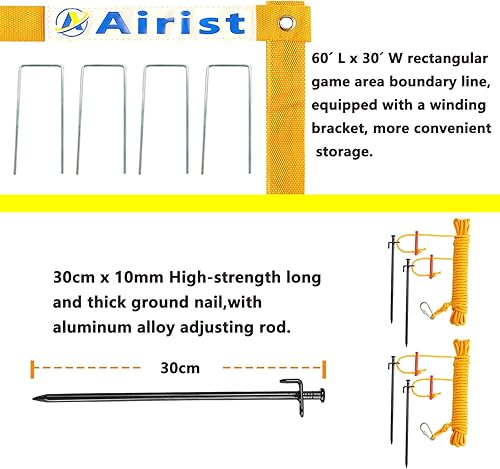 Airist

60´ L x 30´ W rectangular game area boundary line, equipped with a winding bracket, more convenient storage.

30cm x 10mm High-strength long and thick ground nail,with aluminum alloy adjusting rod.

30cm