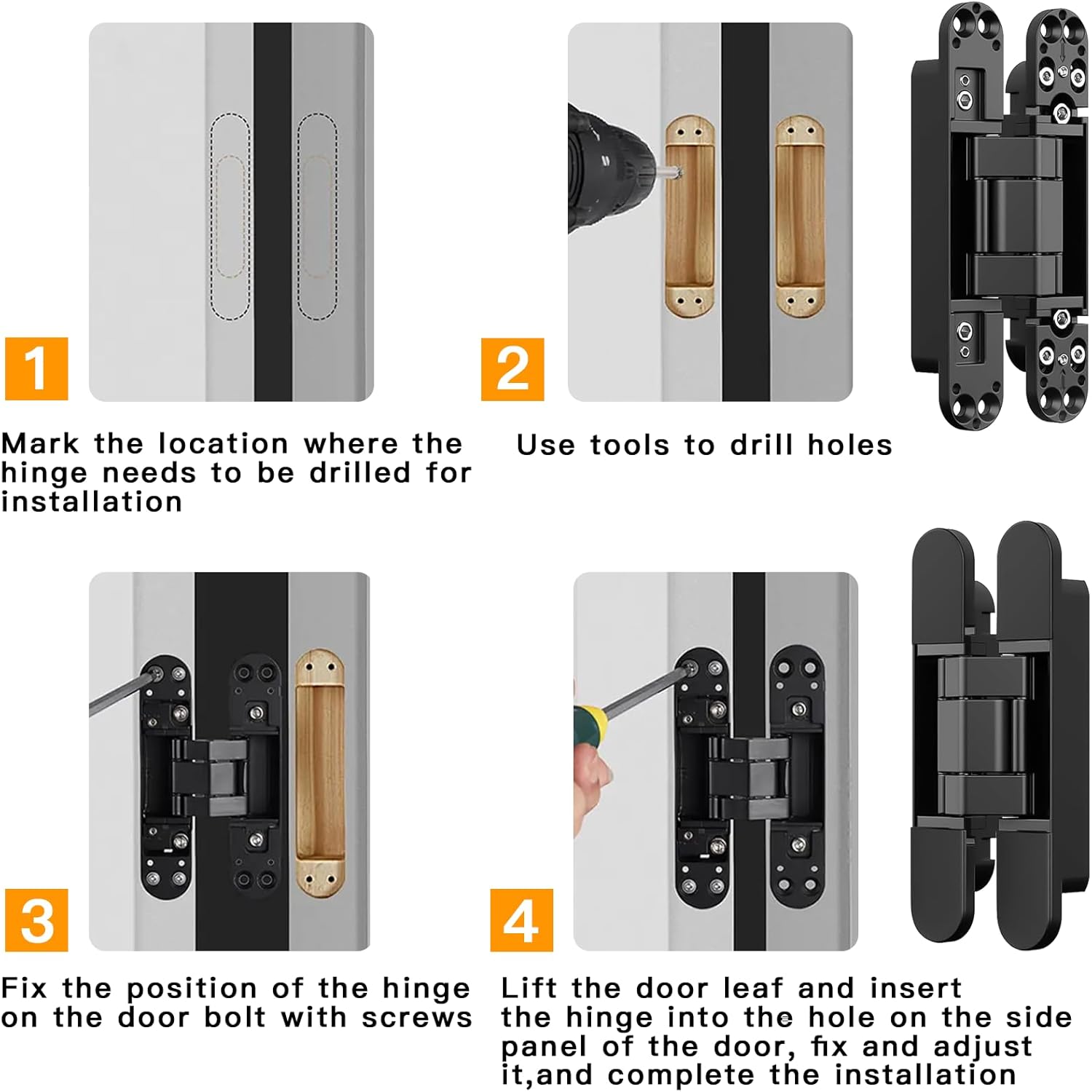 1

Mark the location where the hinge needs to be drilled for installation

2

Use tools to drill holes

3

Fix the position of the hinge on the door bolt with screws

4

Lift the door leaf and insert the hinge into the hole on the side panel of the door, fix and adjust it,and complete the installation