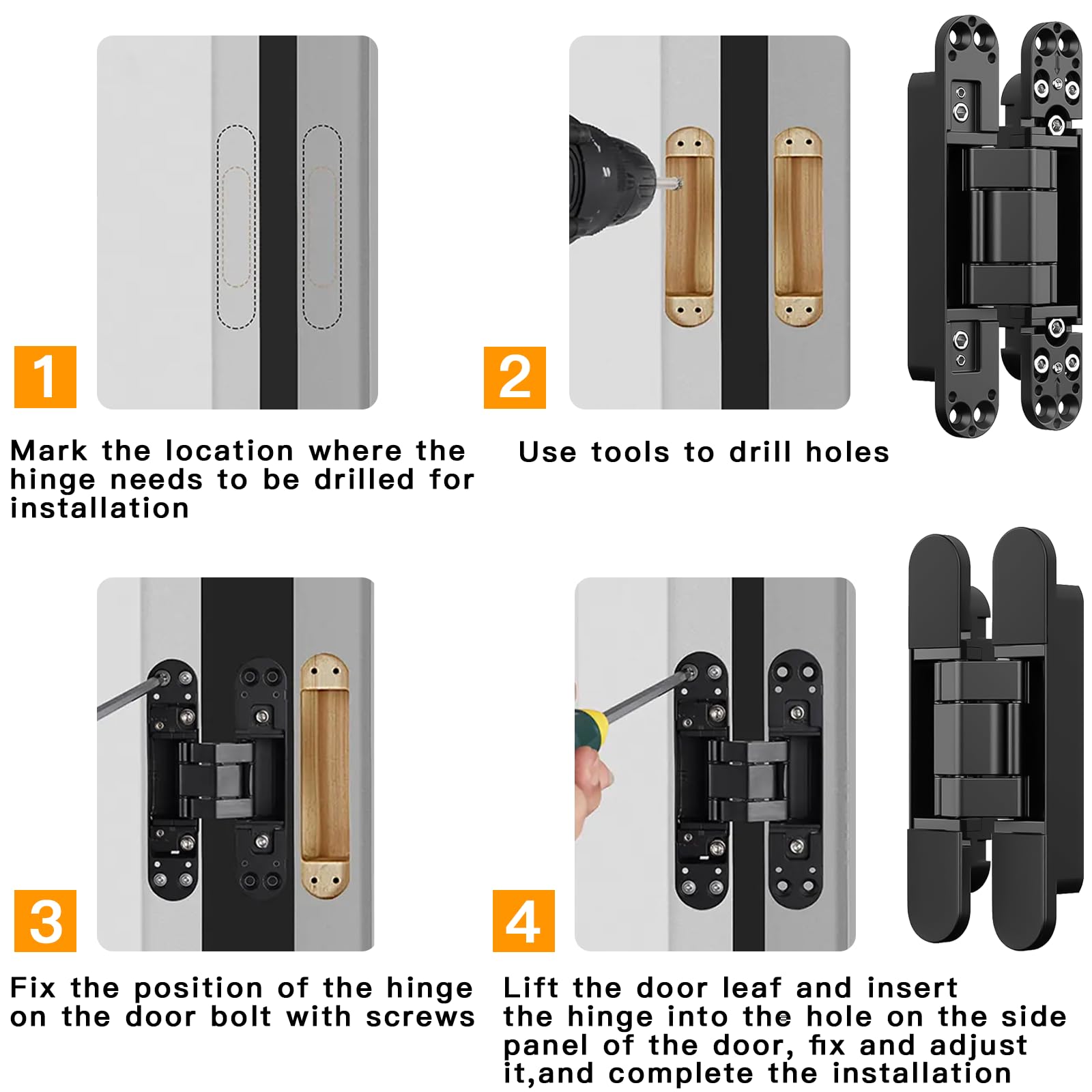 1

Mark the location where the hinge needs to be drilled for installation

2

Use tools to drill holes

3

Fix the position of the hinge on the door bolt with screws

4

Lift the door leaf and insert the hinge into the hole on the side panel of the door, fix and adjust it,and complete the installation