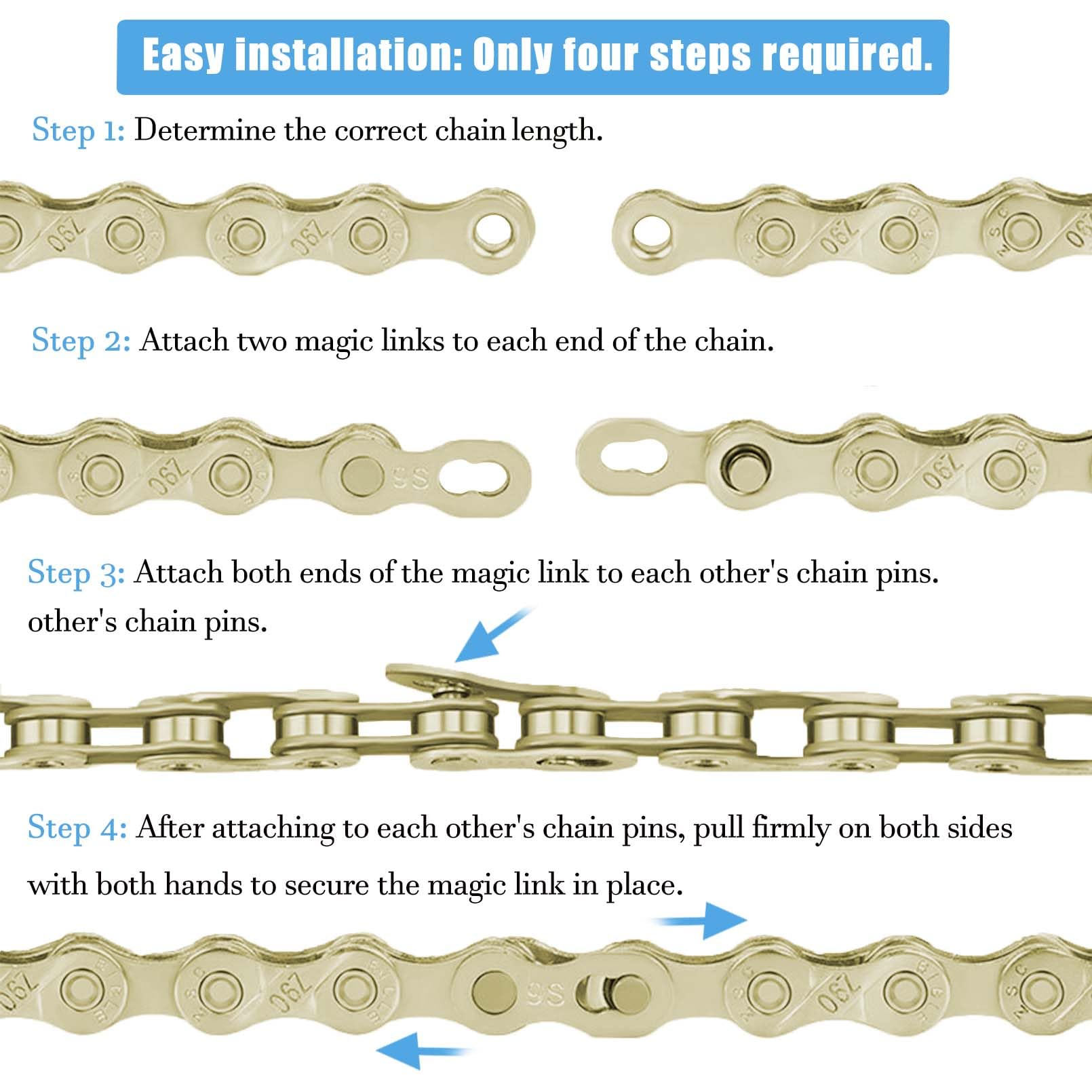 Easy installation: Only four steps required.

Step 1: Determine the correct chain length.

Step 2: Attach two magic links to each end of the chain.

Step 3: Attach both ends of the magic link to each other's chain pins. other's chain pins.

Step 4: After attaching to each other's chain pins, pull firmly on both sides with both hands to secure the magic link in place.