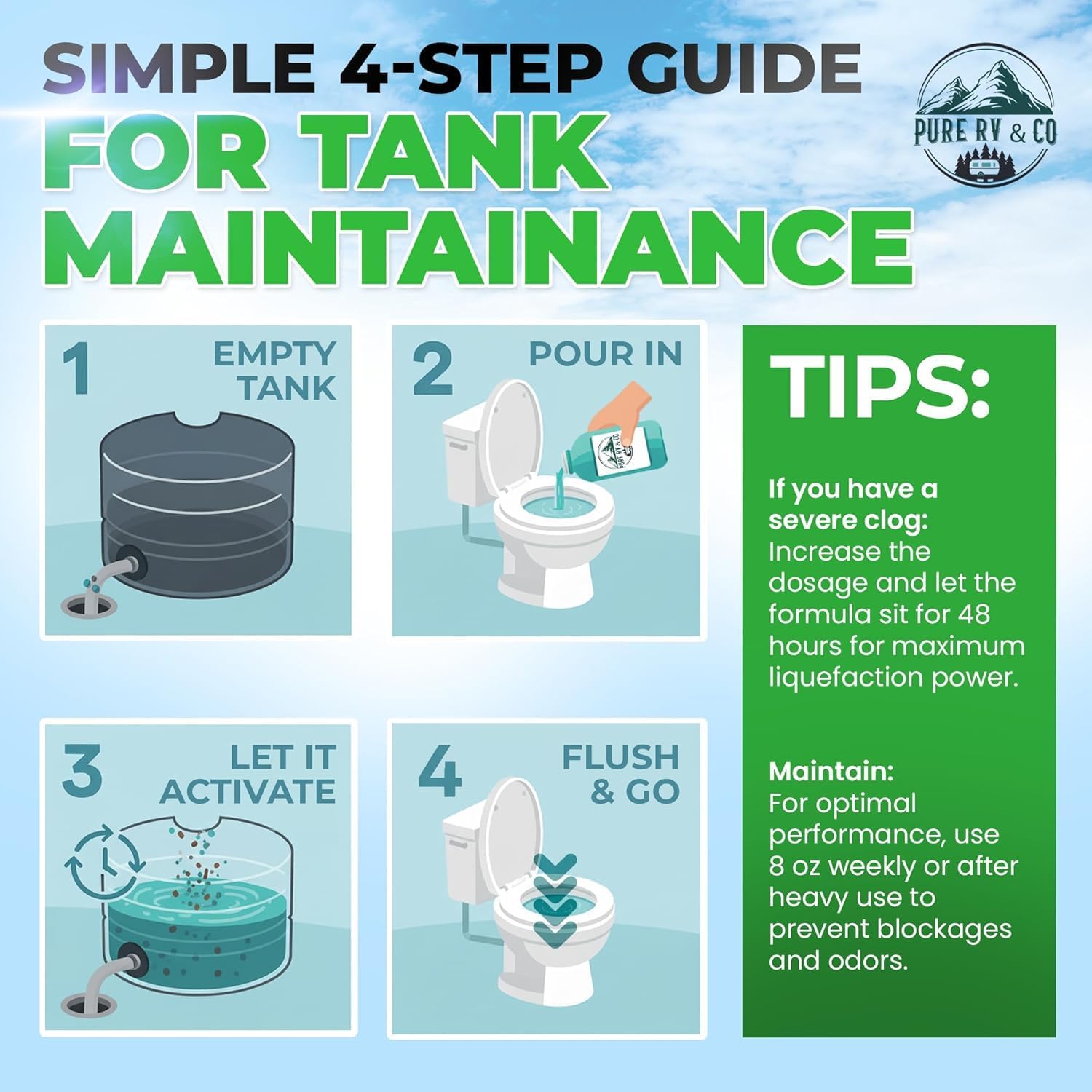 SIMPLE 4-STEP GUIDE
FOR TANK MAINTAINANCE

PURE RV & CO

1 EMPTY TANK

2 POUR IN

PURE RV & CO

3 LET IT ACTIVATE

4 FLUSH & GO

TIPS:

If you have a severe clog: Increase the dosage and let the formula sit for 48 hours for maximum liquefaction power.

Maintain: For optimal performance, use 8 oz weekly or after heavy use to prevent blockages and odors.