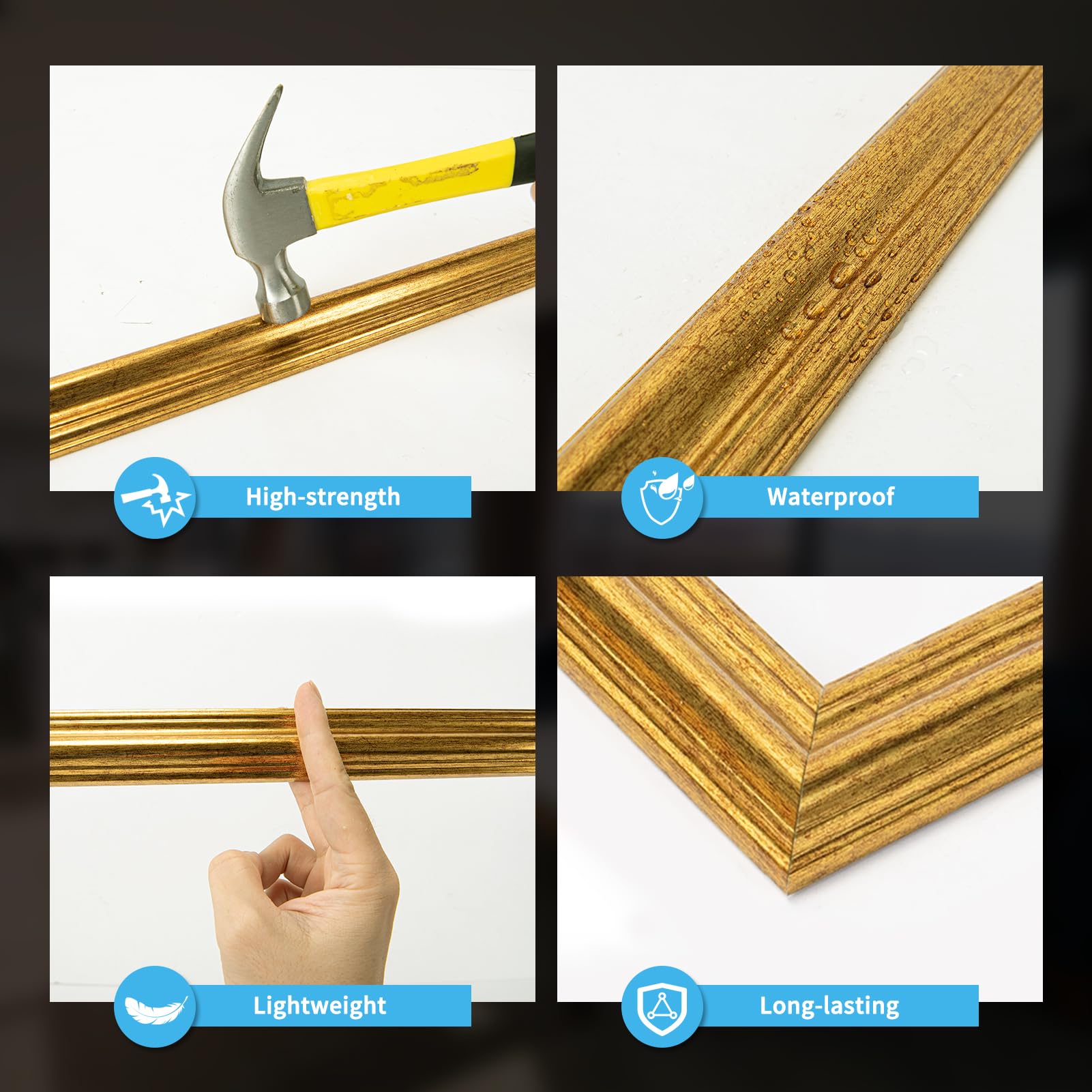 High-strength

Waterproof

Lightweight

Long-lasting