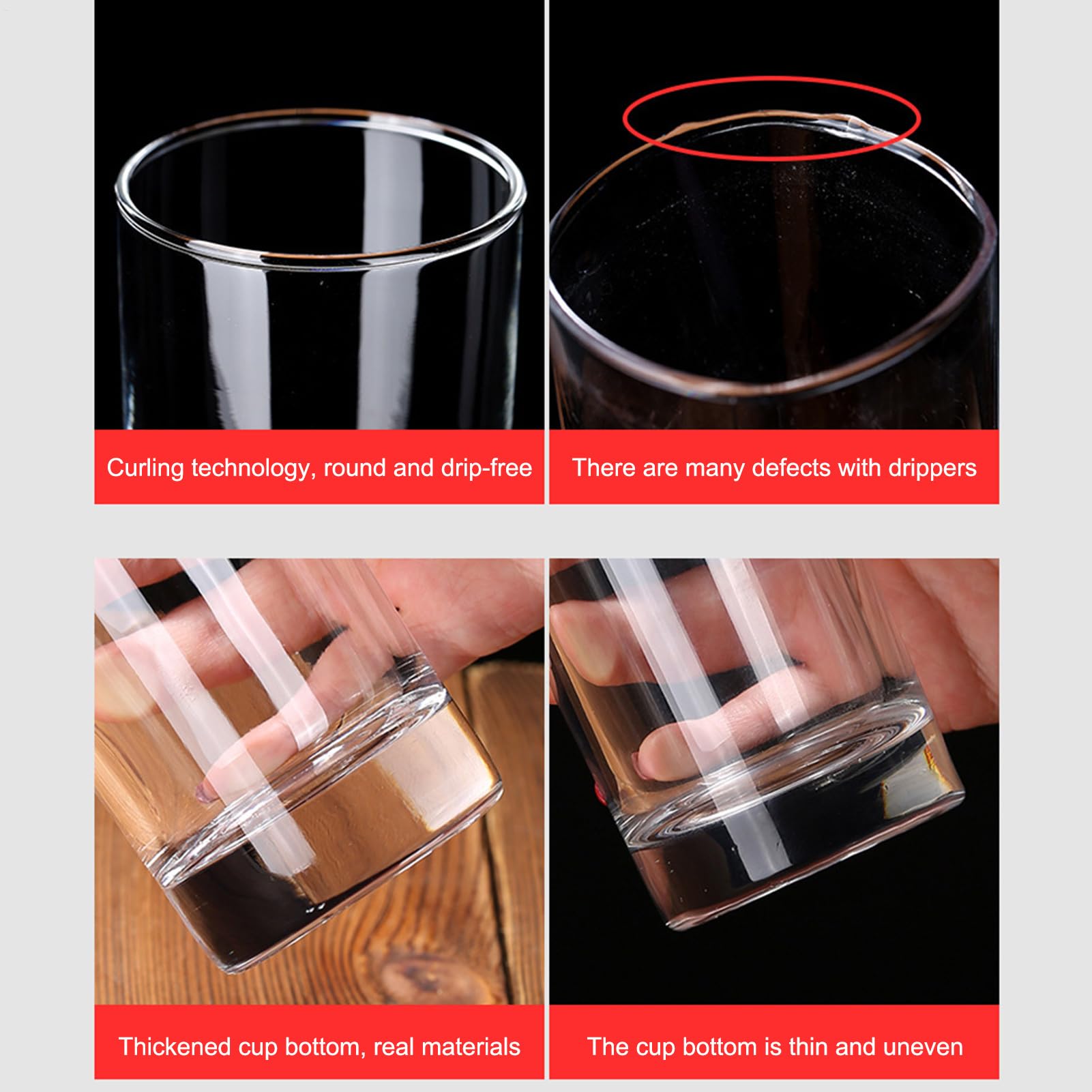 Curling technology, round and drip-free

There are many defects with drippers

Thickened cup bottom, real materials

The cup bottom is thin and uneven