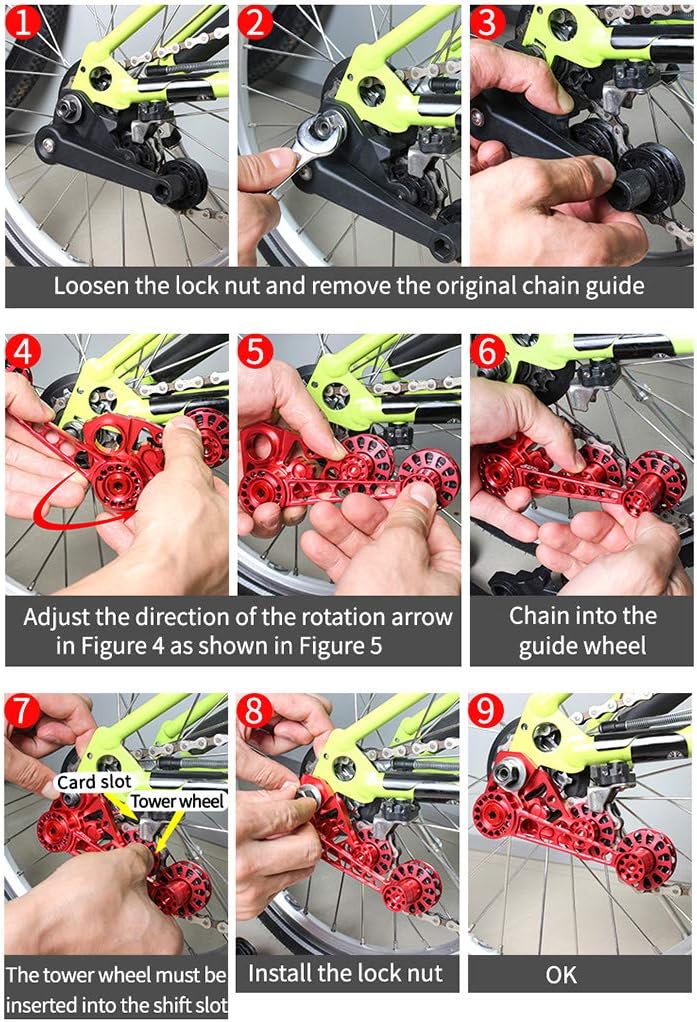 1
2
3
Loosen the lock nut and remove the original chain guide

4
5
6
Adjust the direction of the rotation arrow in Figure 4 as shown in Figure 5

Chain into the guide wheel

7
Card slot
Tower wheel
8
9
The tower wheel must be inserted into the shift slot

Install the lock nut

OK