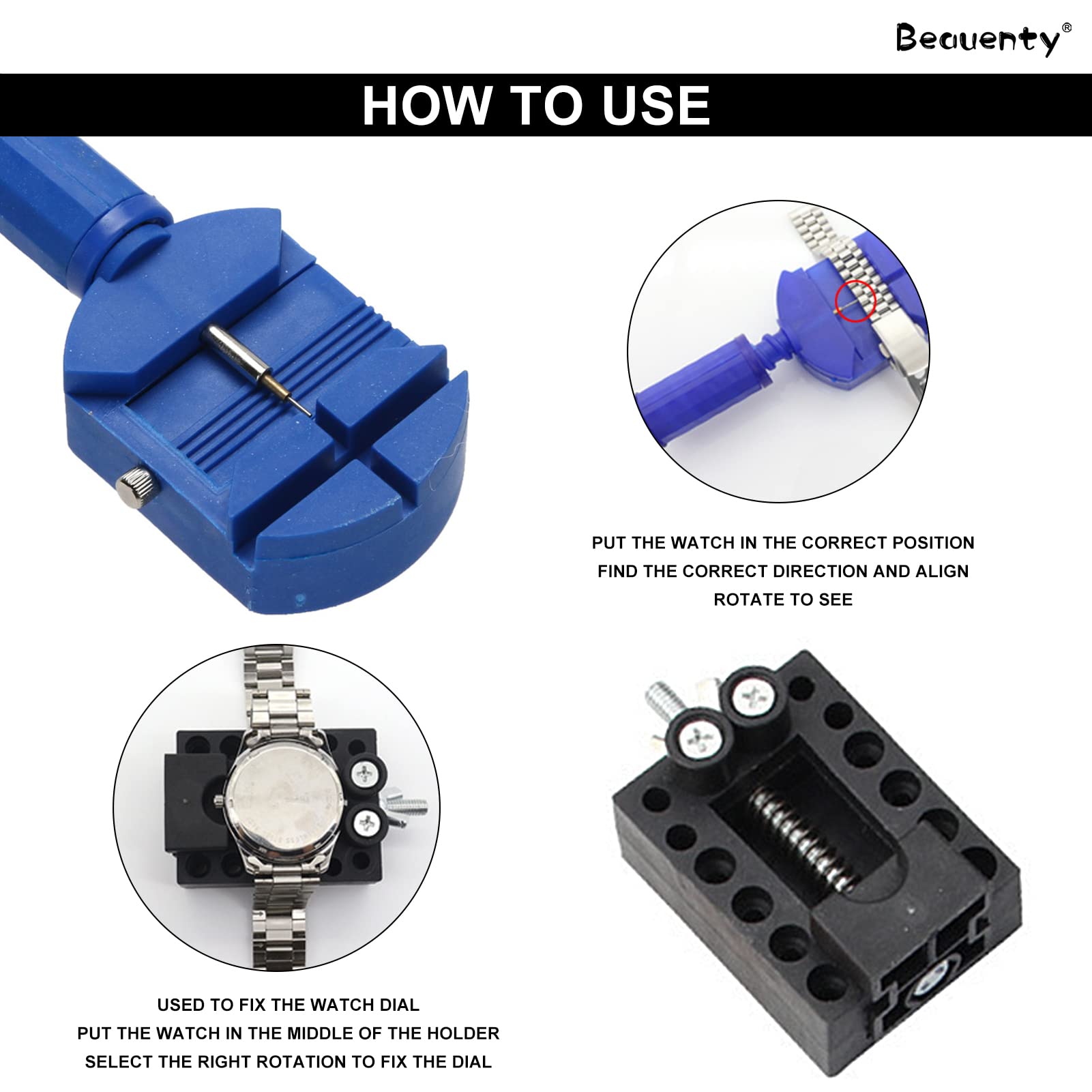 Beauenty®

HOW TO USE

PUT THE WATCH IN THE CORRECT POSITION
FIND THE CORRECT DIRECTION AND ALIGN
ROTATE TO SEE

USED TO FIX THE WATCH DIAL
PUT THE WATCH IN THE MIDDLE OF THE HOLDER
SELECT THE RIGHT ROTATION TO FIX THE DIAL